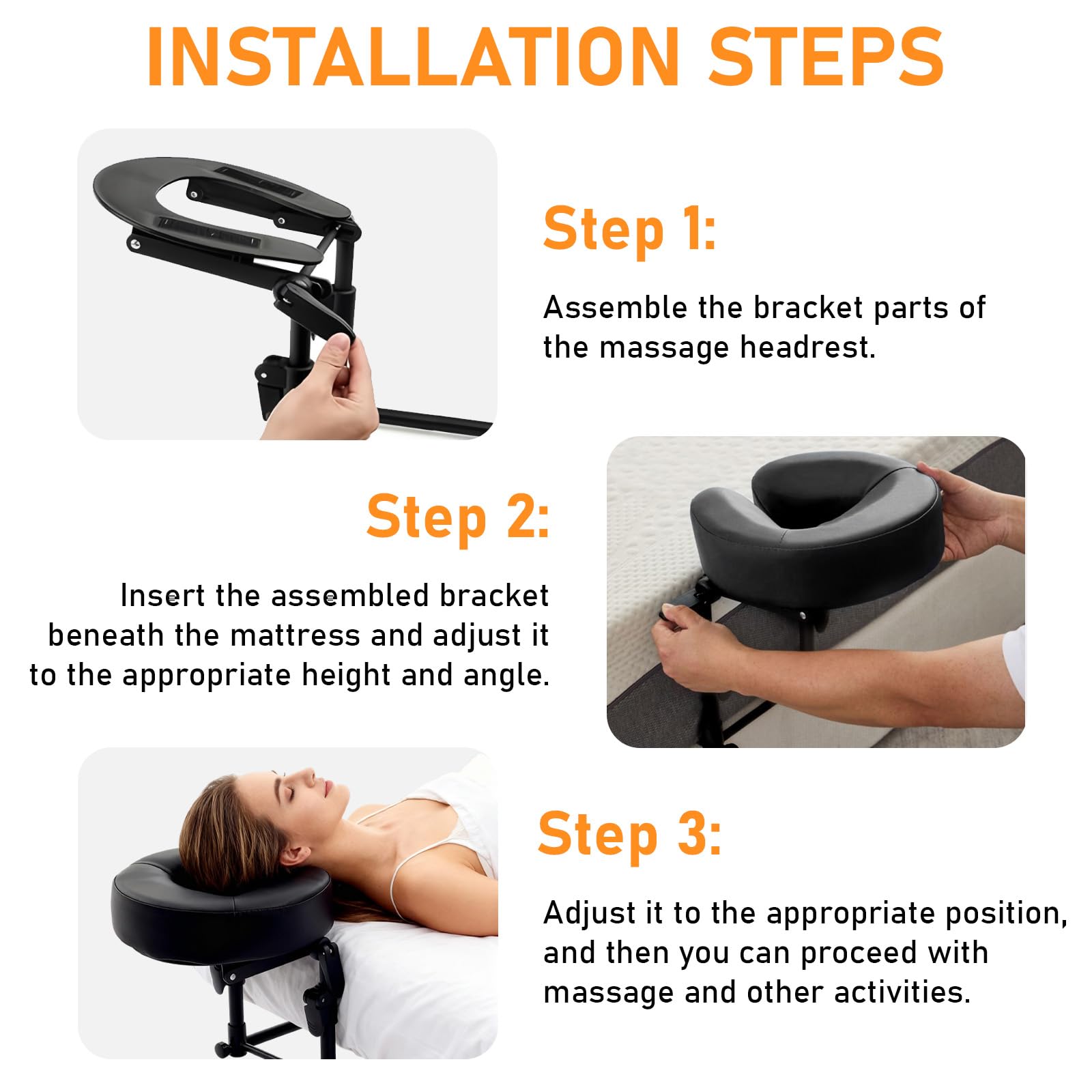 INSTALLATION STEPS

Step 1:

Assemble the bracket parts of the massage headrest.

Step 2:

Insert the assembled bracket beneath the mattress and adjust it to the appropriate height and angle.

Step 3:

Adjust it to the appropriate position, and then you can proceed with massage and other activities.