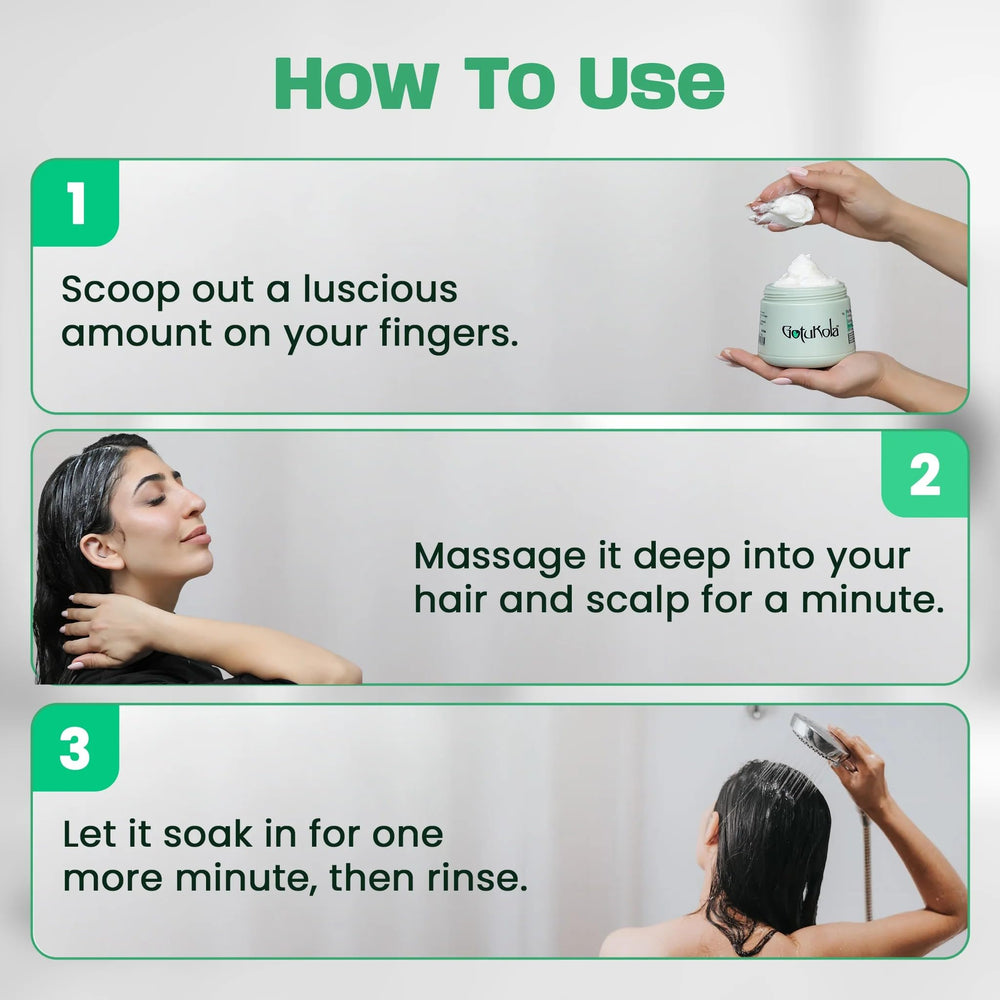 How To Use

1

Scoop out a luscious amount on your fingers.

GotuKola

2

Massage it deep into your hair and scalp for a minute.

3

Let it soak in for one more minute, then rinse.