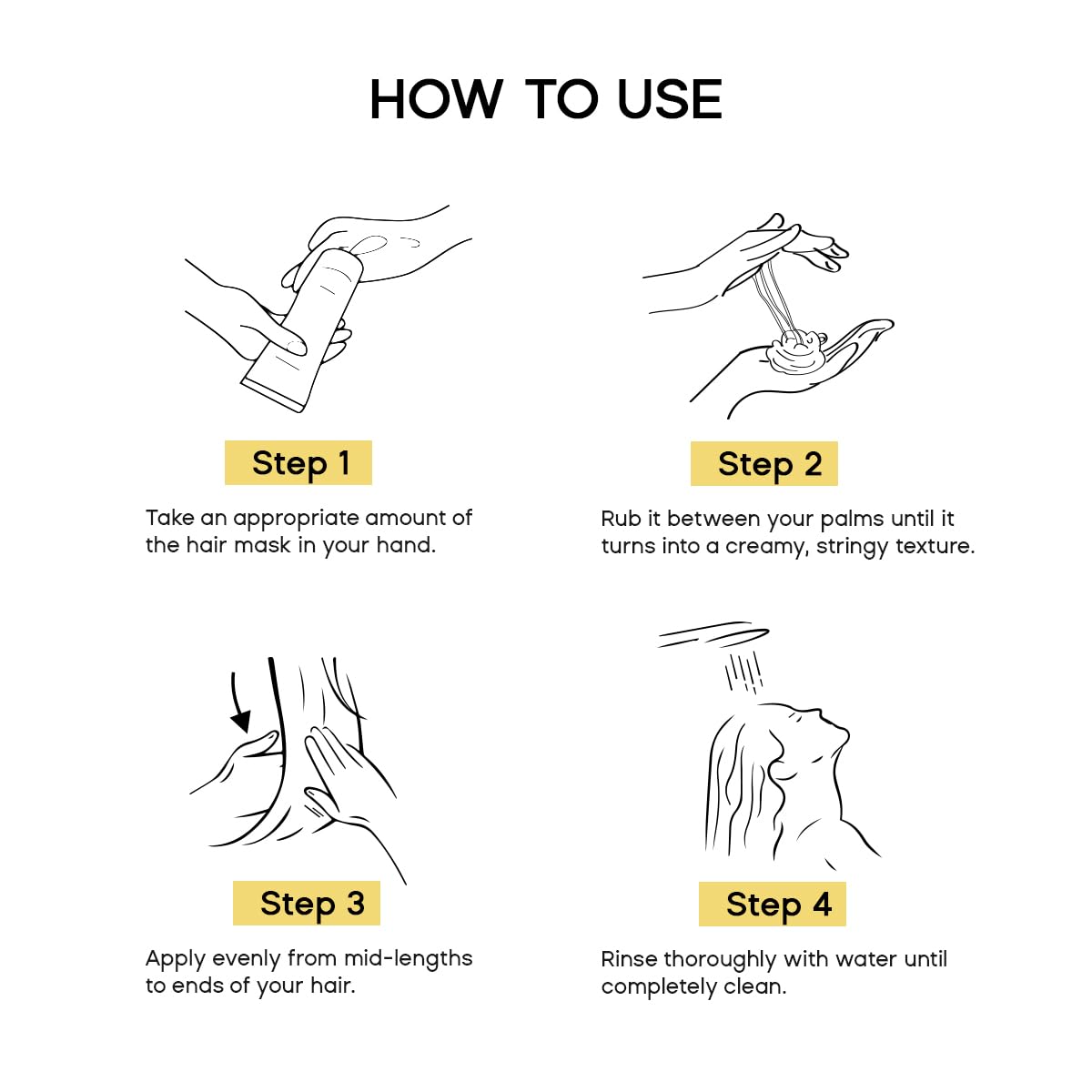 HOW TO USE

Step 1

Take an appropriate amount of the hair mask in your hand.

Step 2

Rub it between your palms until it turns into a creamy, stringy texture.

Step 3

Apply evenly from mid-lengths to ends of your hair.

Step 4

Rinse thoroughly with water until completely clean.