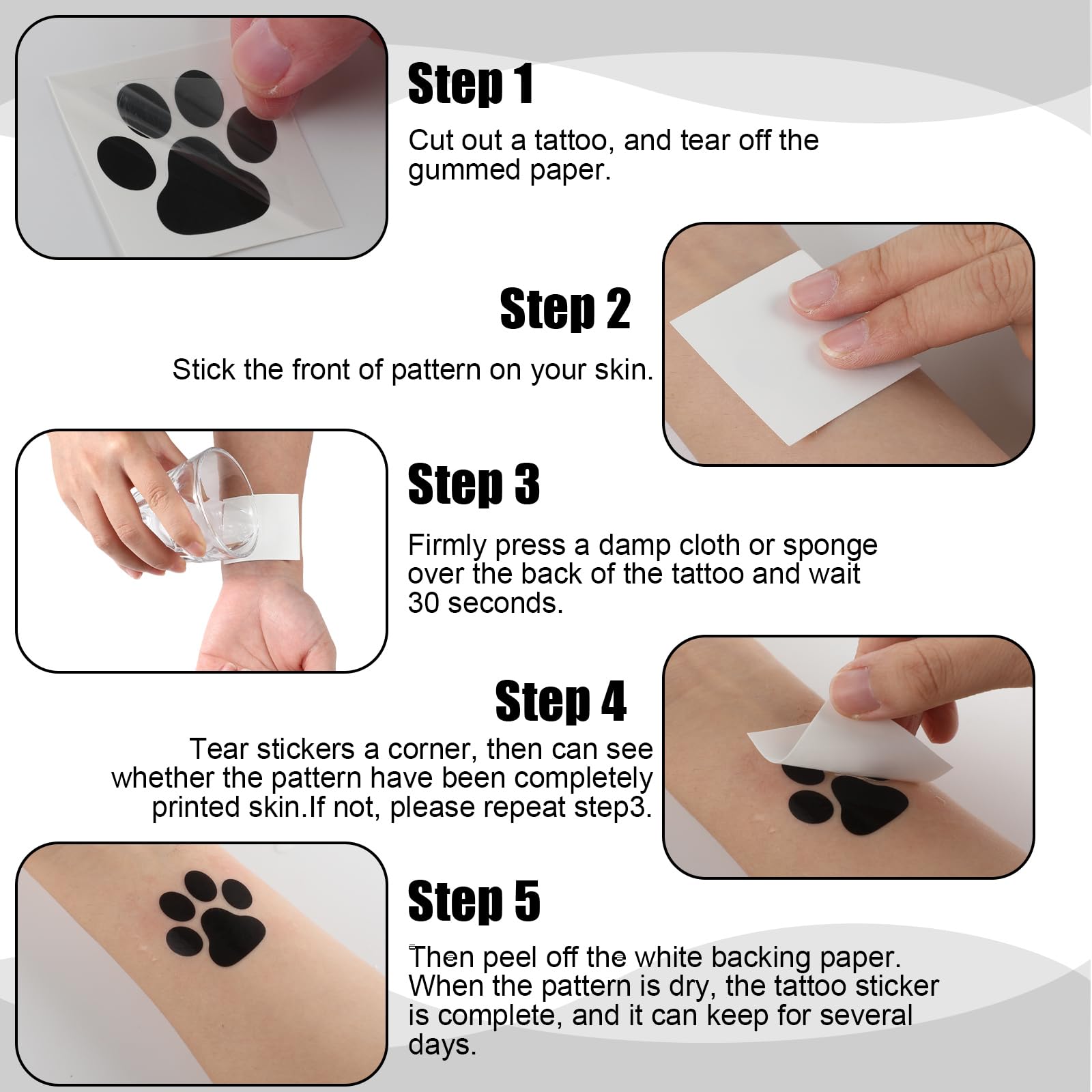 Step 1

Cut out a tattoo, and tear off the gummed paper.

Step 2

Stick the front of pattern on your skin.

Step 3

Firmly press a damp cloth or sponge over the back of the tattoo and wait 30 seconds.

Step 4

Tear stickers a corner, then can see whether the pattern have been completely printed skin.If not, please repeat step3.

Step 5

Then peel off the white backing paper. When the pattern is dry, the tattoo sticker is complete, and it can keep for several days.