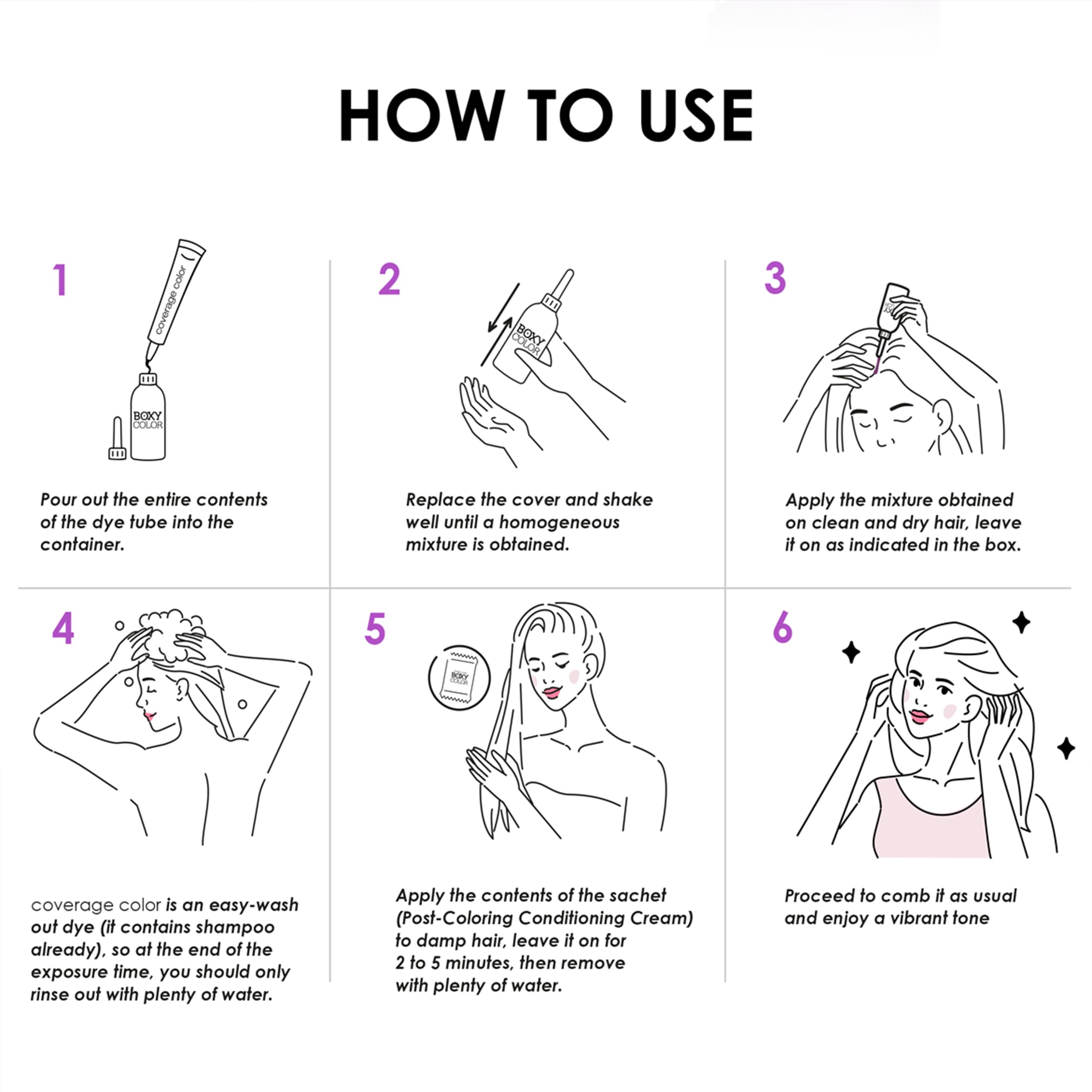 HOW TO USE

1

coverage color

BOXY COLOR

Pour out the entire contents of the dye tube into the container.

2

BOXY COLOR

Replace the cover and shake well until a homogeneous mixture is obtained.

3

Apply the mixture obtained on clean and dry hair, leave it on as indicated in the box.

4

coverage color is an easy-wash out dye (it contains shampoo already), so at the end of the exposure time, you should only rinse out with plenty of water.

5

BOXY COLOR

Apply the contents of the sachet (Post-Coloring Conditioning Cream) to damp hair, leave it on for 2 to 5 minutes, then remove with plenty of water.

6

Proceed to comb it as usual and enjoy a vibrant tone