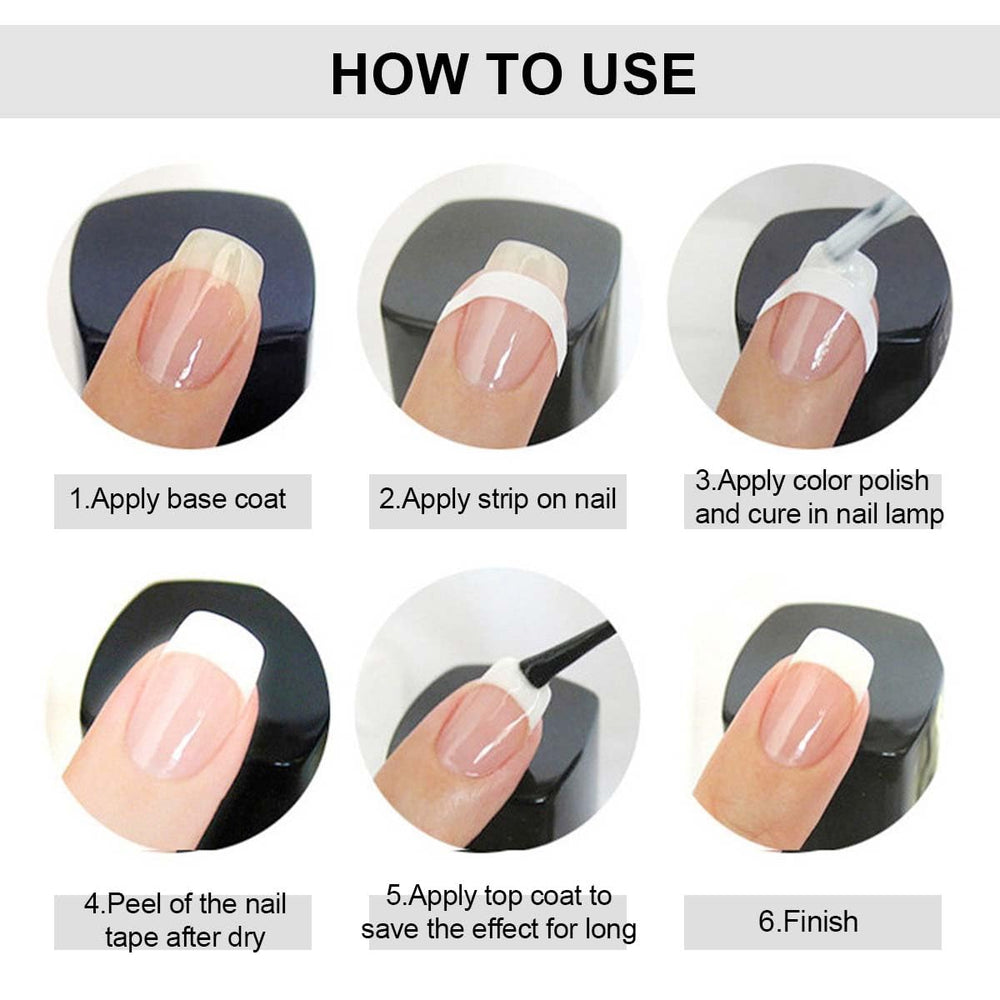 HOW TO USE

1.Apply base coat

2.Apply strip on nail

3.Apply color polish and cure in nail lamp

4.Peel of the nail tape after dry

5.Apply top coat to save the effect for long

6.Finish