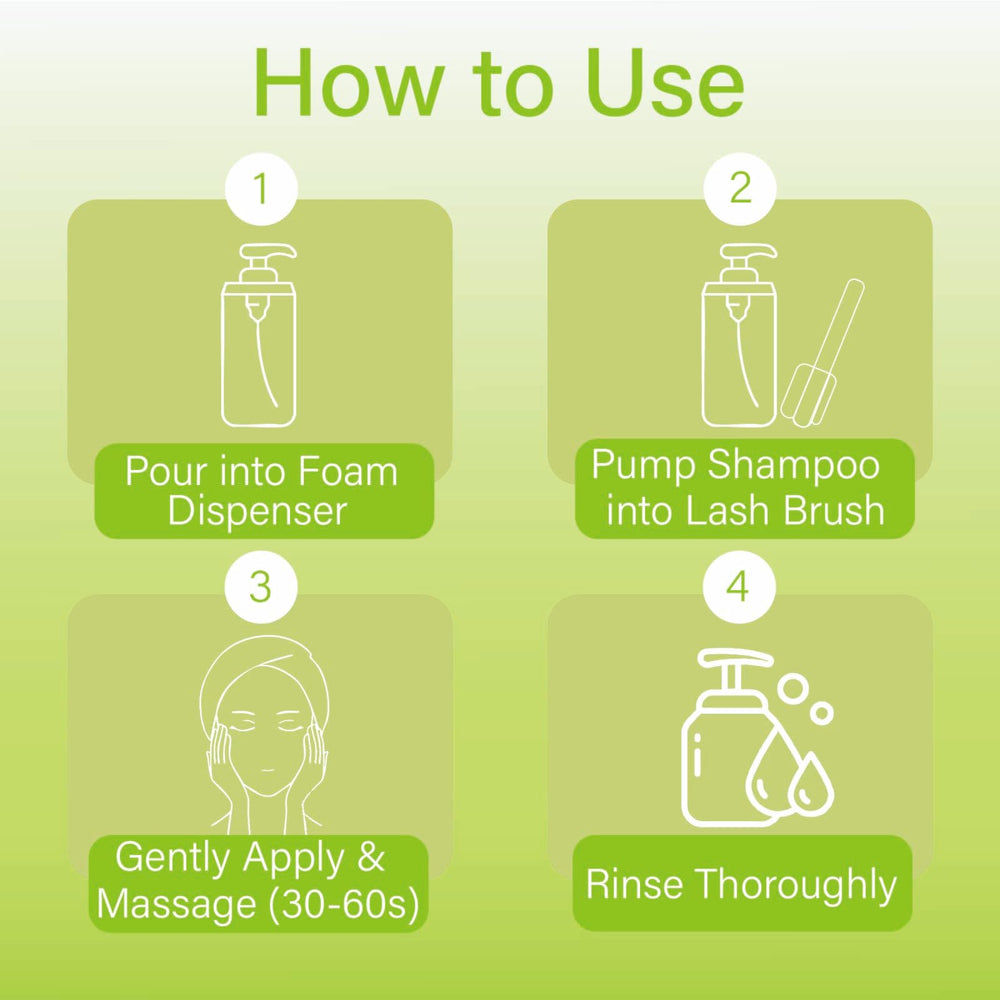 How to Use

1

Pour into Foam Dispenser

2

Pump Shampoo into Lash Brush

3

Gently Apply & Massage (30-60s)

4

Rinse Thoroughly