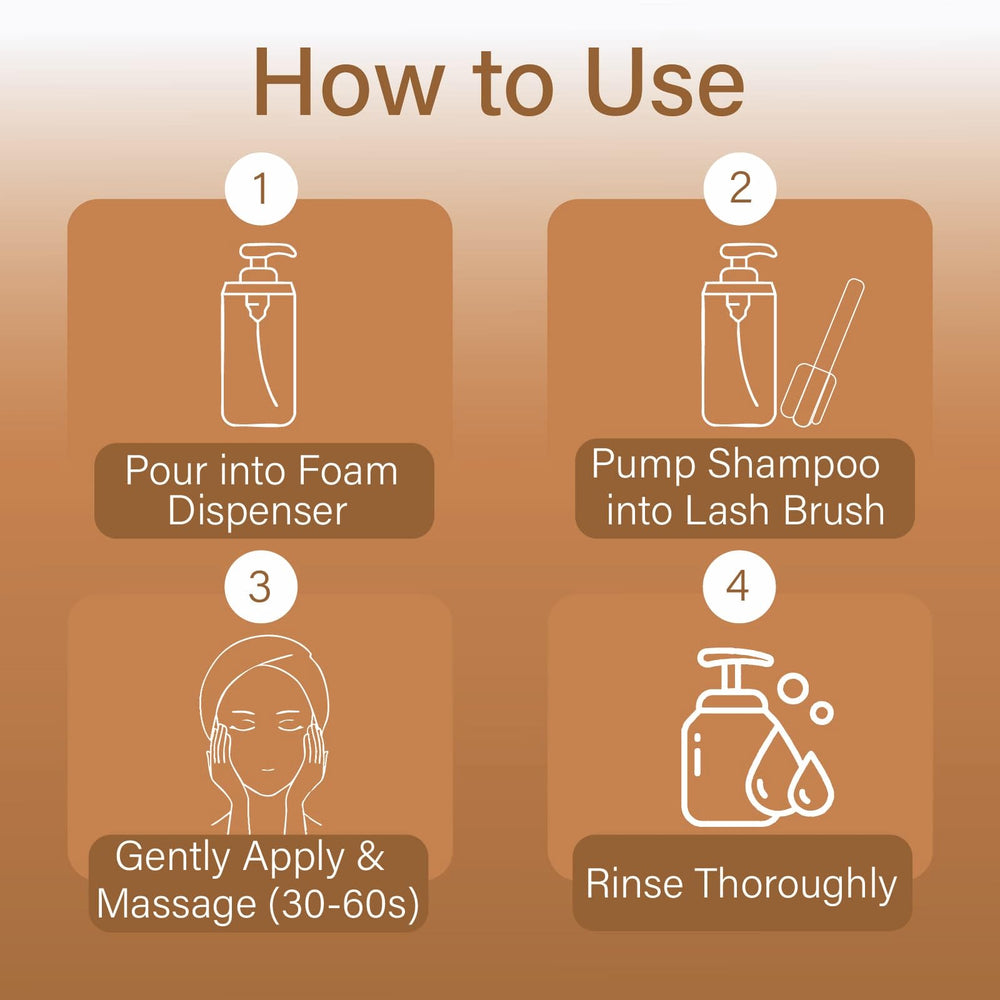 How to Use

1

Pour into Foam Dispenser

2

Pump Shampoo into Lash Brush

3

Gently Apply & Massage (30-60s)

4

Rinse Thoroughly