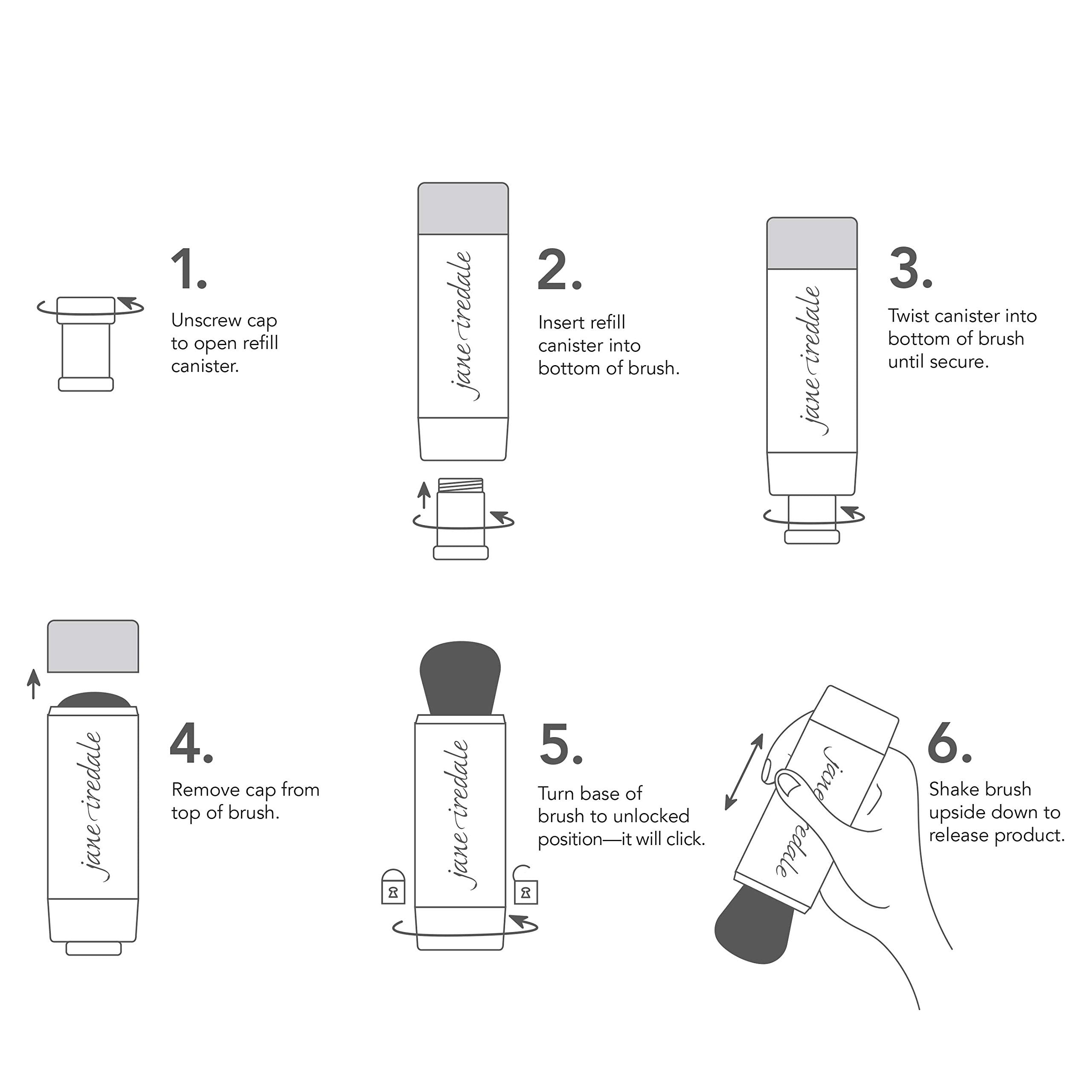 1.

Unscrew cap to open refill canister.

jane iredale

2.

Insert refill canister into bottom of brush.

jane iredale

3.

Twist canister into bottom of brush until secure.

jane iredale

4.

Remove cap from top of brush.

jane iredale

5.

Turn base of brush to unlocked position—it will click.

jane iredale

6.

Shake brush upside down to release product.