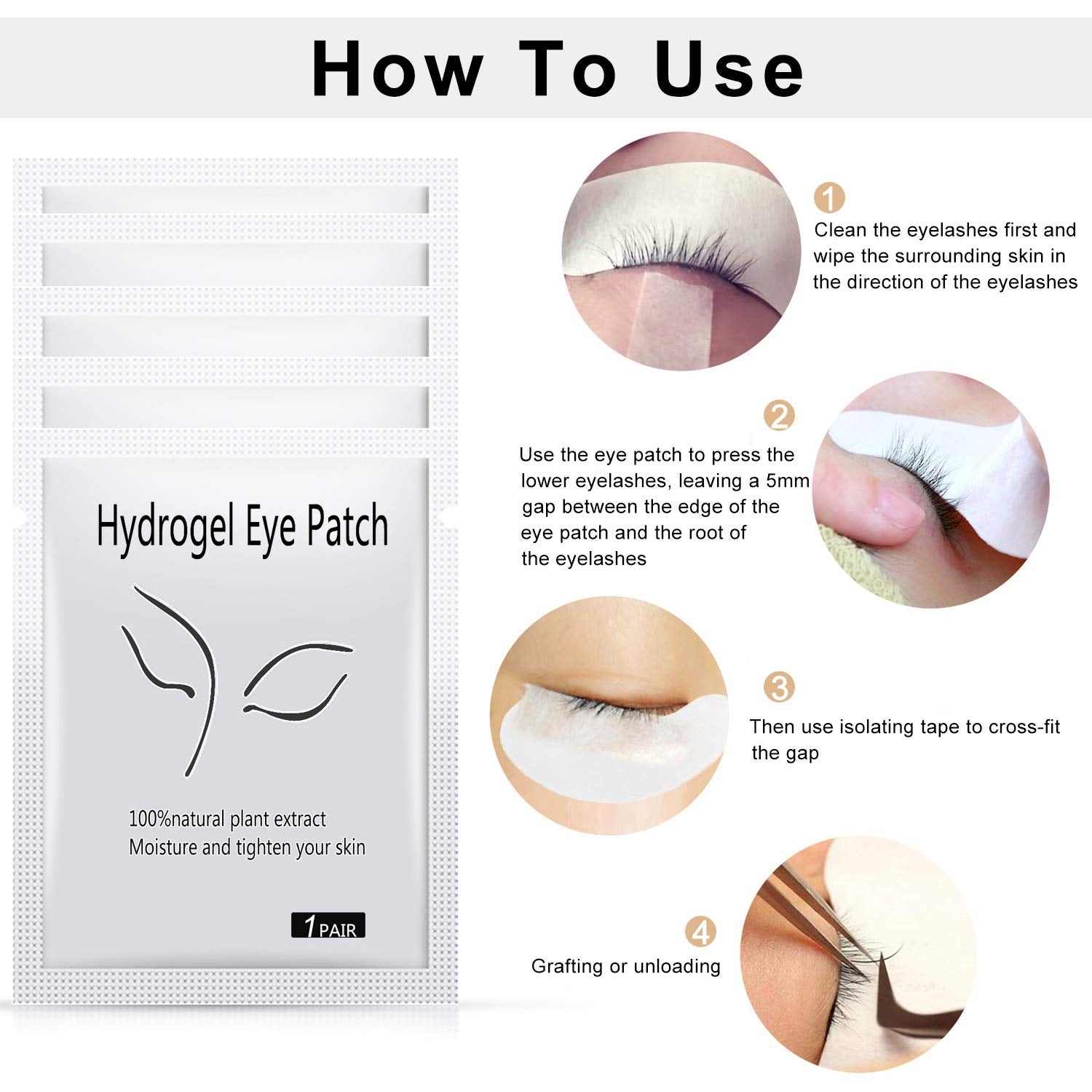 How To Use

Hydrogel Eye Patch

100%natural plant extract
Moisture and tighten your skin

1 PAIR

1
Clean the eyelashes first and wipe the surrounding skin in the direction of the eyelashes

2
Use the eye patch to press the lower eyelashes, leaving a 5mm gap between the edge of the eye patch and the root of the eyelashes

3
Then use isolating tape to cross-fit the gap

4
Grafting or unloading