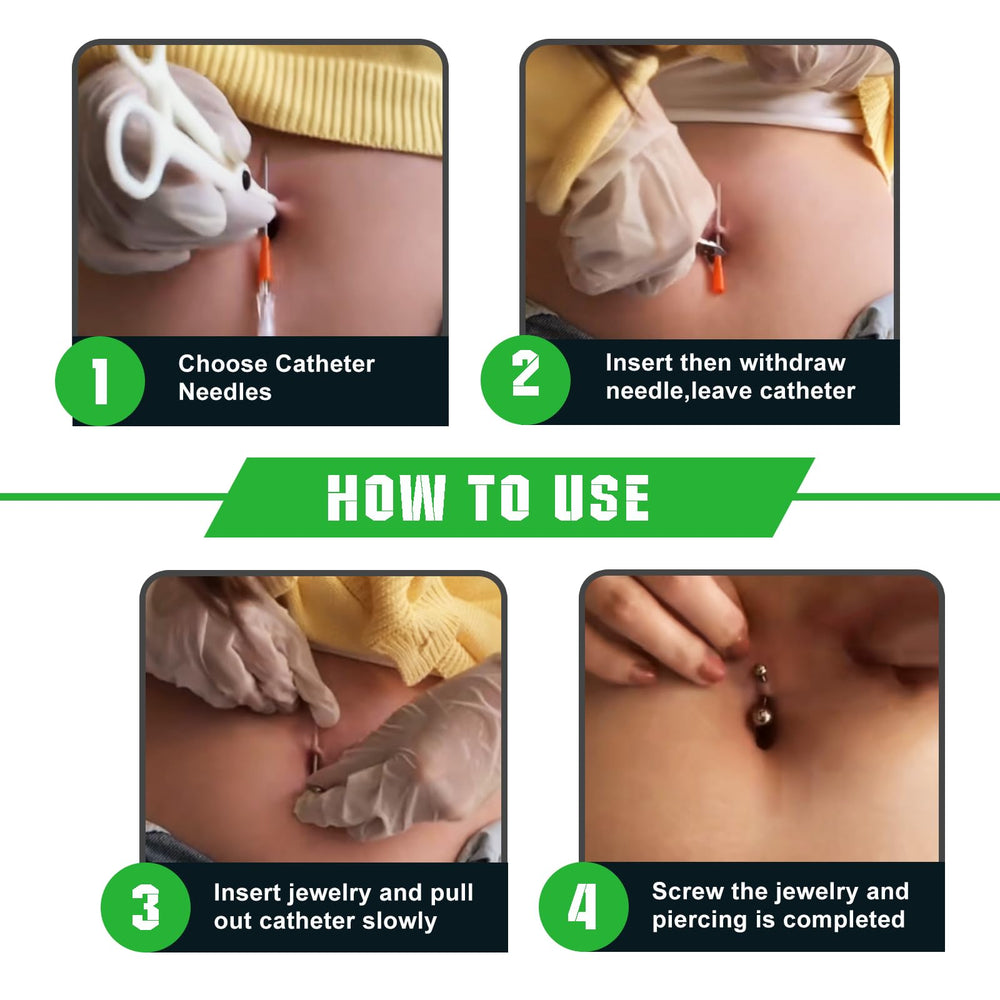 1 Choose Catheter Needles

2 Insert then withdraw needle,leave catheter

HOW TO USE

3 Insert jewelry and pull out catheter slowly

4 Screw the jewelry and piercing is completed