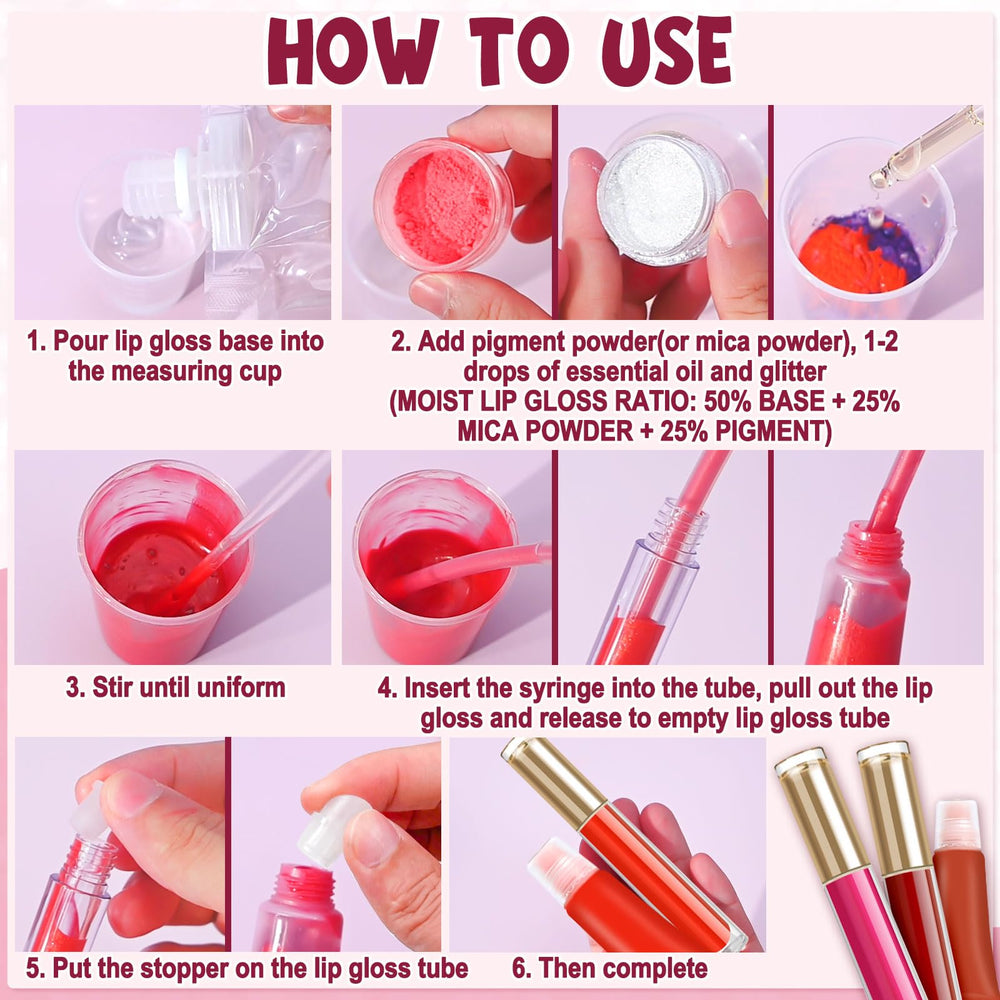 HOW TO USE

1. Pour lip gloss base into the measuring cup

2. Add pigment powder(or mica powder), 1-2 drops of essential oil and glitter (MOIST LIP GLOSS RATIO: 50% BASE + 25% MICA POWDER + 25% PIGMENT)

3. Stir until uniform

4. Insert the syringe into the tube, pull out the lip gloss and release to empty lip gloss tube

5. Put the stopper on the lip gloss tube

6. Then complete