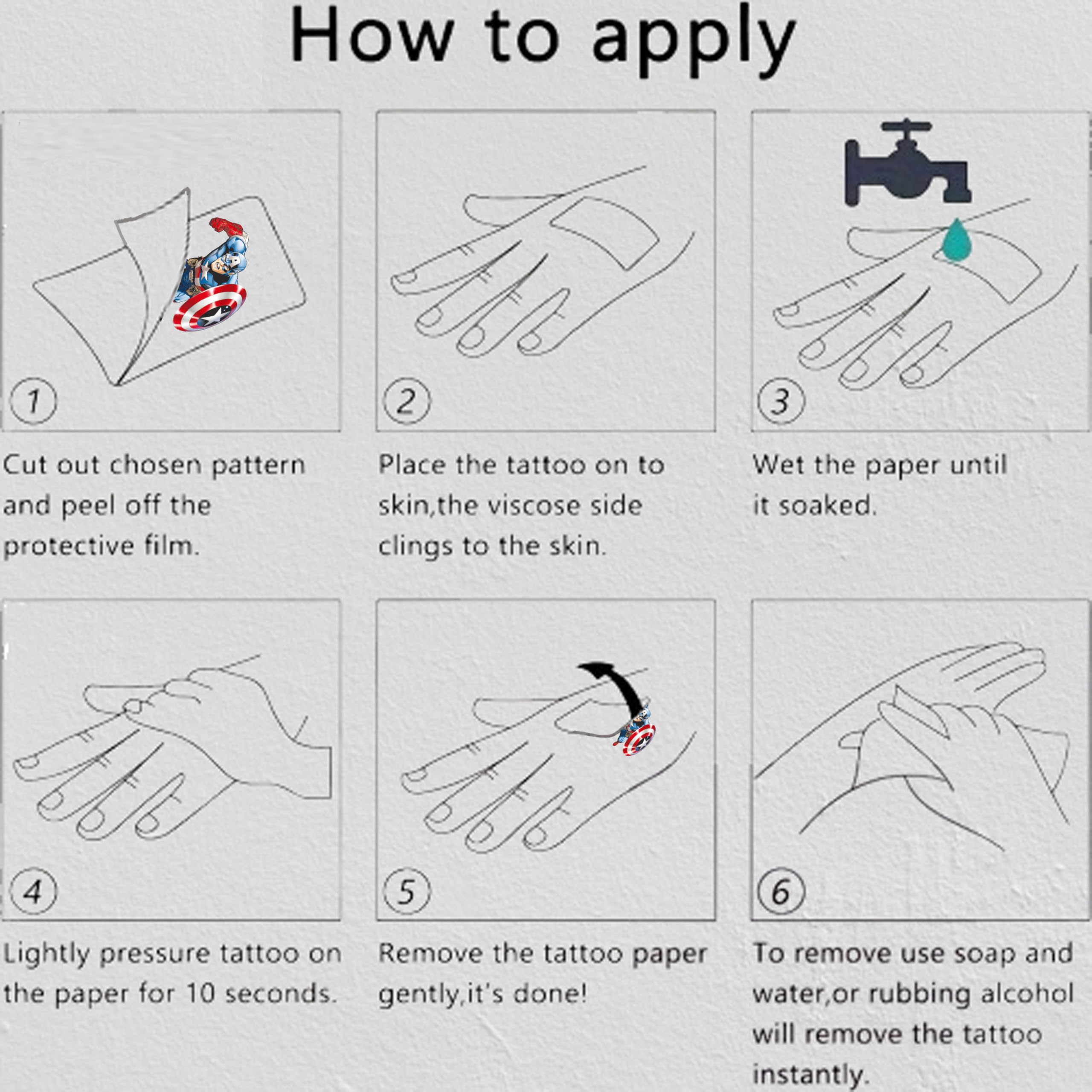 How to apply

1

Cut out chosen pattern and peel off the protective film.

2

Place the tattoo on to skin,the viscose side clings to the skin.

3

Wet the paper until it soaked.

4

Lightly pressure tattoo on the paper for 10 seconds.

5

Remove the tattoo paper gently,it's done!

6

To remove use soap and water,or rubbing alcohol will remove the tattoo instantly.