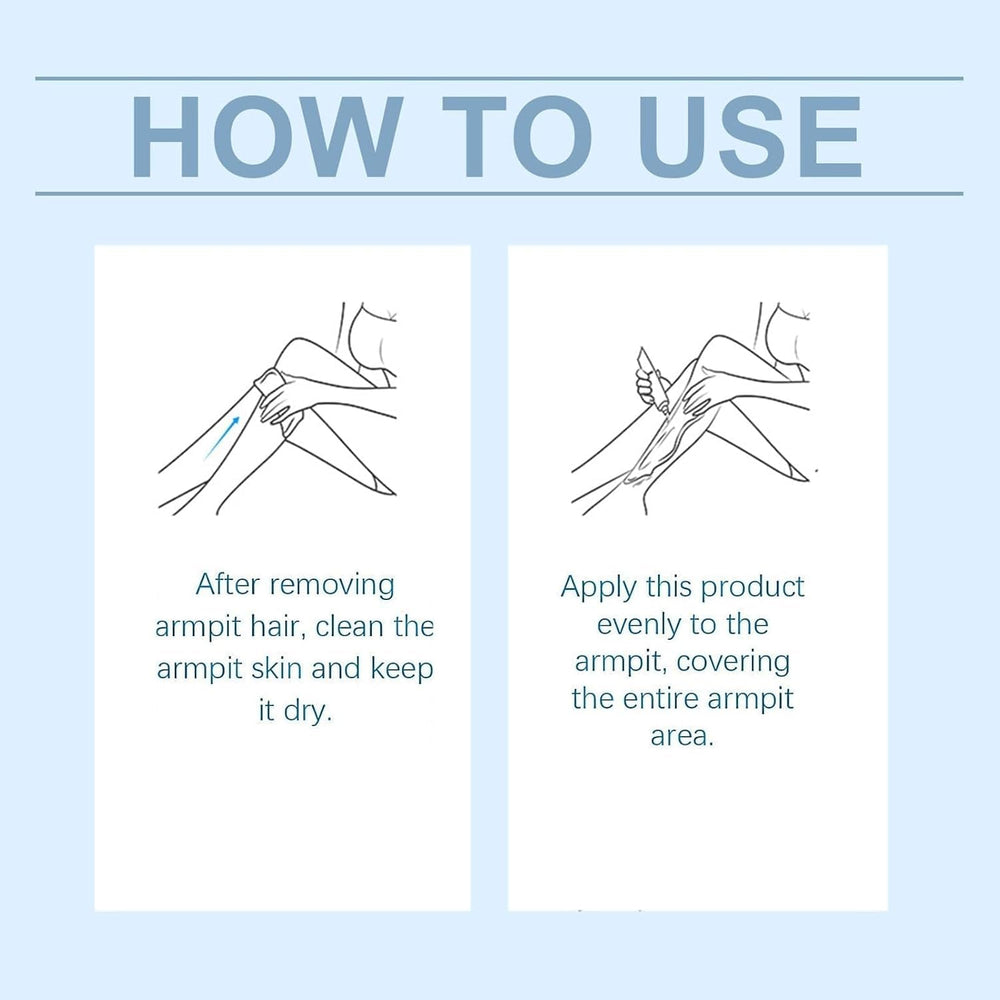 HOW TO USE

After removing armpit hair, clean the armpit skin and keep it dry.

Apply this product evenly to the armpit, covering the entire armpit area.