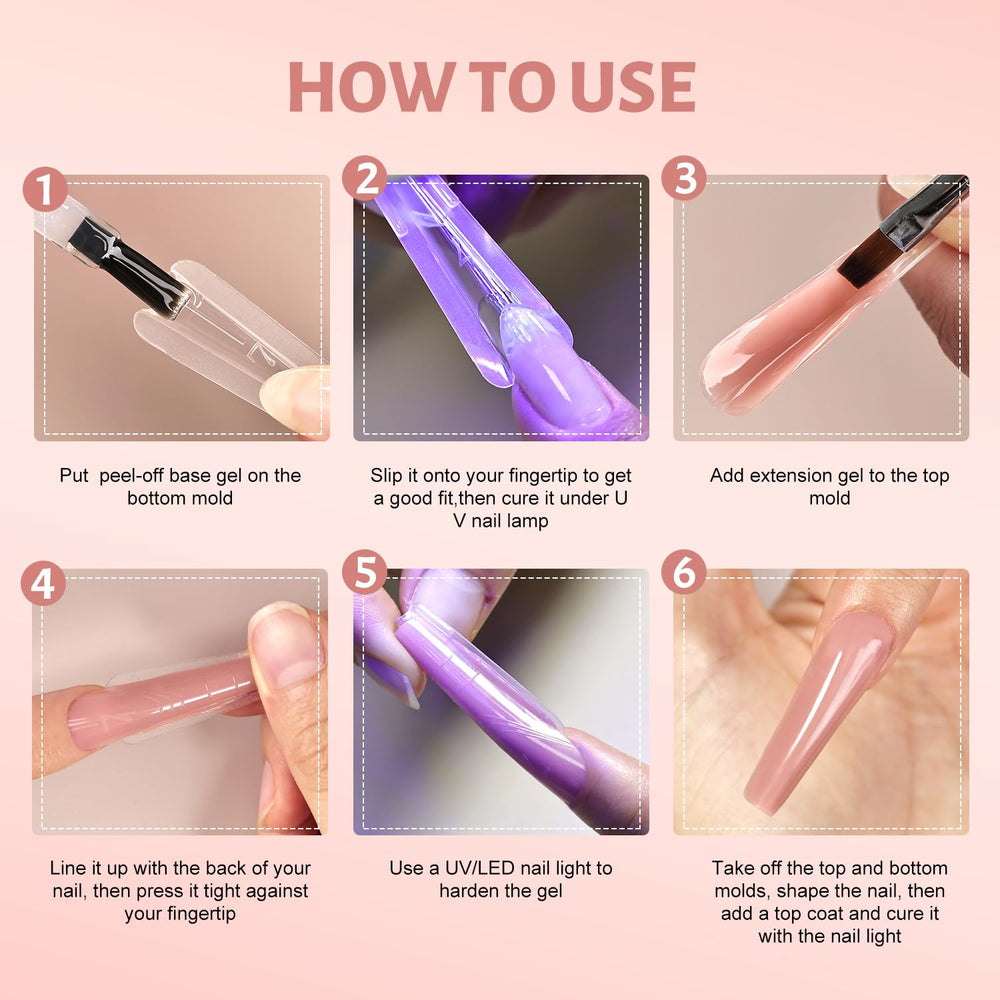 HOW TO USE

1

Put peel-off base gel on the bottom mold

2

Slip it onto your fingertip to get a good fit,then cure it under U V nail lamp

3

Add extension gel to the top mold

4

Line it up with the back of your nail, then press it tight against your fingertip

5

Use a UV/LED nail light to harden the gel

6

Take off the top and bottom molds, shape the nail, then add a top coat and cure it with the nail light