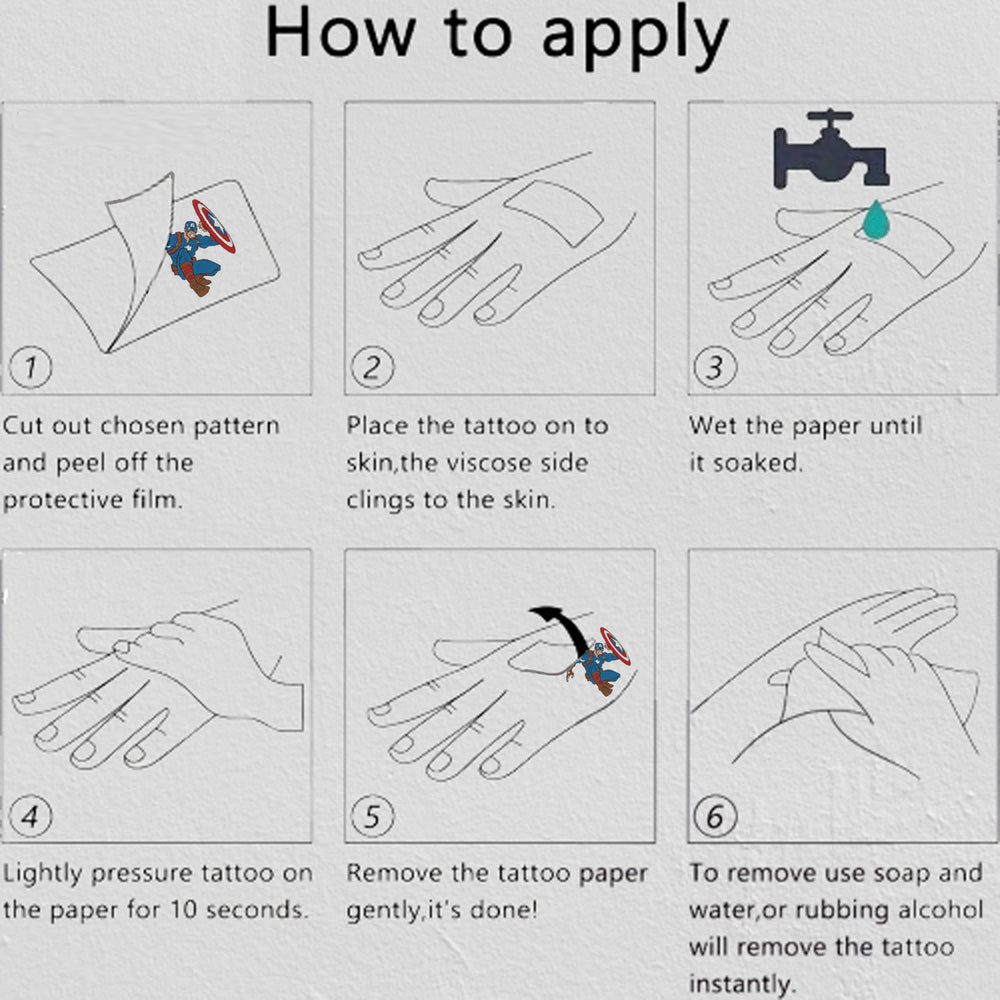 How to apply

1

Cut out chosen pattern and peel off the protective film.

2

Place the tattoo on to skin,the viscose side clings to the skin.

3

Wet the paper until it soaked.

4

Lightly pressure tattoo on the paper for 10 seconds.

5

Remove the tattoo paper gently,it's done!

6

To remove use soap and water,or rubbing alcohol will remove the tattoo instantly.