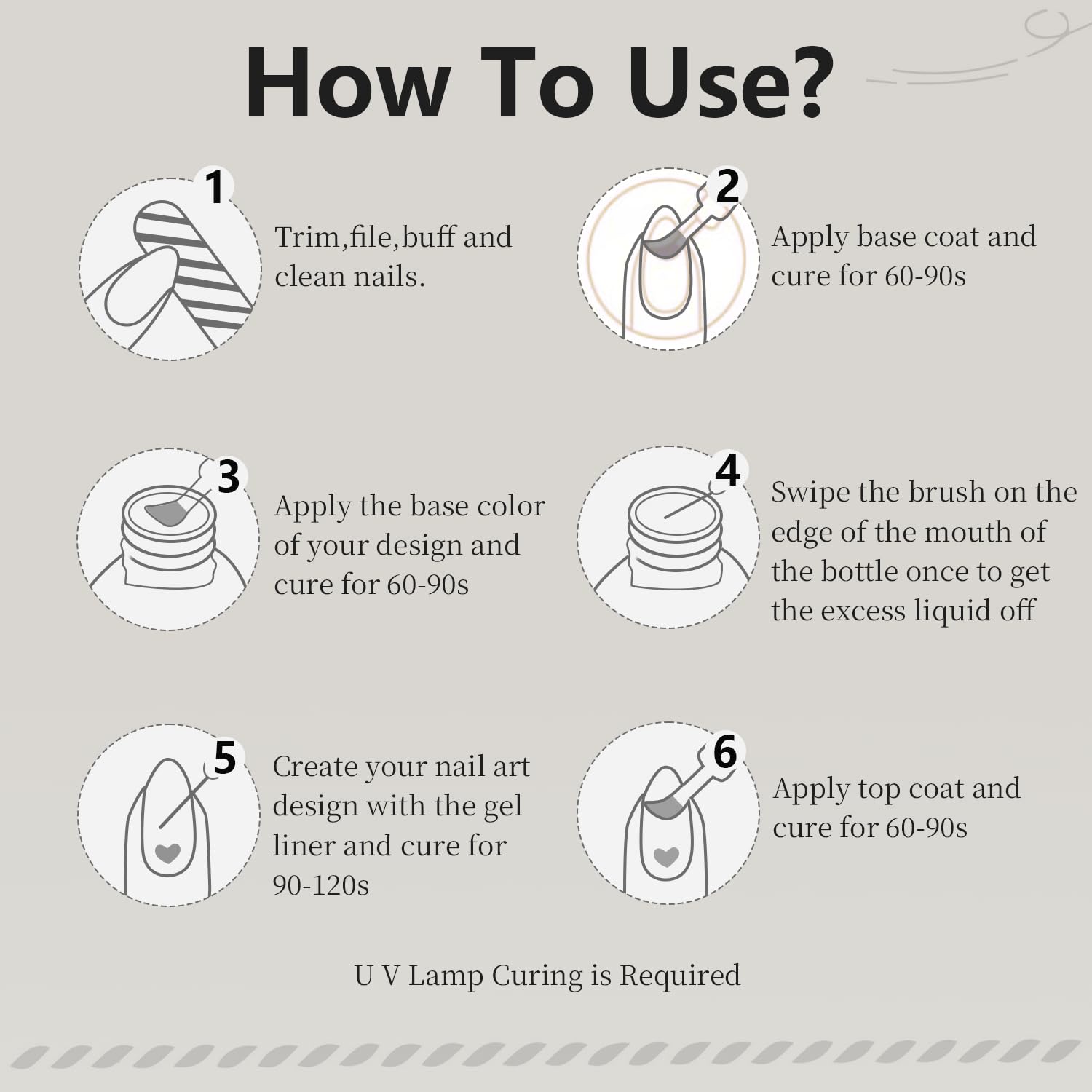 How To Use?

1
Trim,file,buff and clean nails.

2
Apply base coat and cure for 60-90s

3
Apply the base color of your design and cure for 60-90s

4
Swipe the brush on the edge of the mouth of the bottle once to get the excess liquid off

5
Create your nail art design with the gel liner and cure for 90-120s

6
Apply top coat and cure for 60-90s

U V Lamp Curing is Required