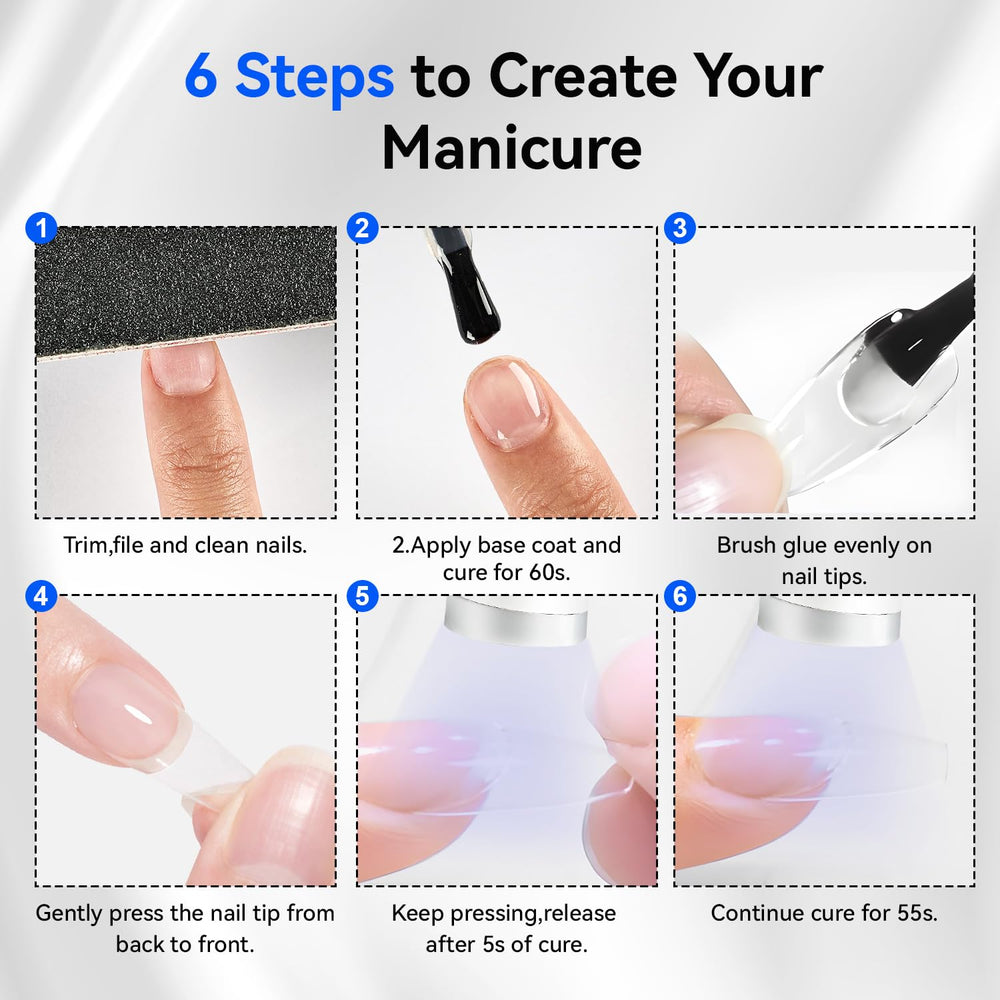 6 Steps to Create Your Manicure

1

Trim,file and clean nails.

2

2.Apply base coat and cure for 60s.

3

Brush glue evenly on nail tips.

4

Gently press the nail tip from back to front.

5

Keep pressing,release after 5s of cure.

6

Continue cure for 55s.