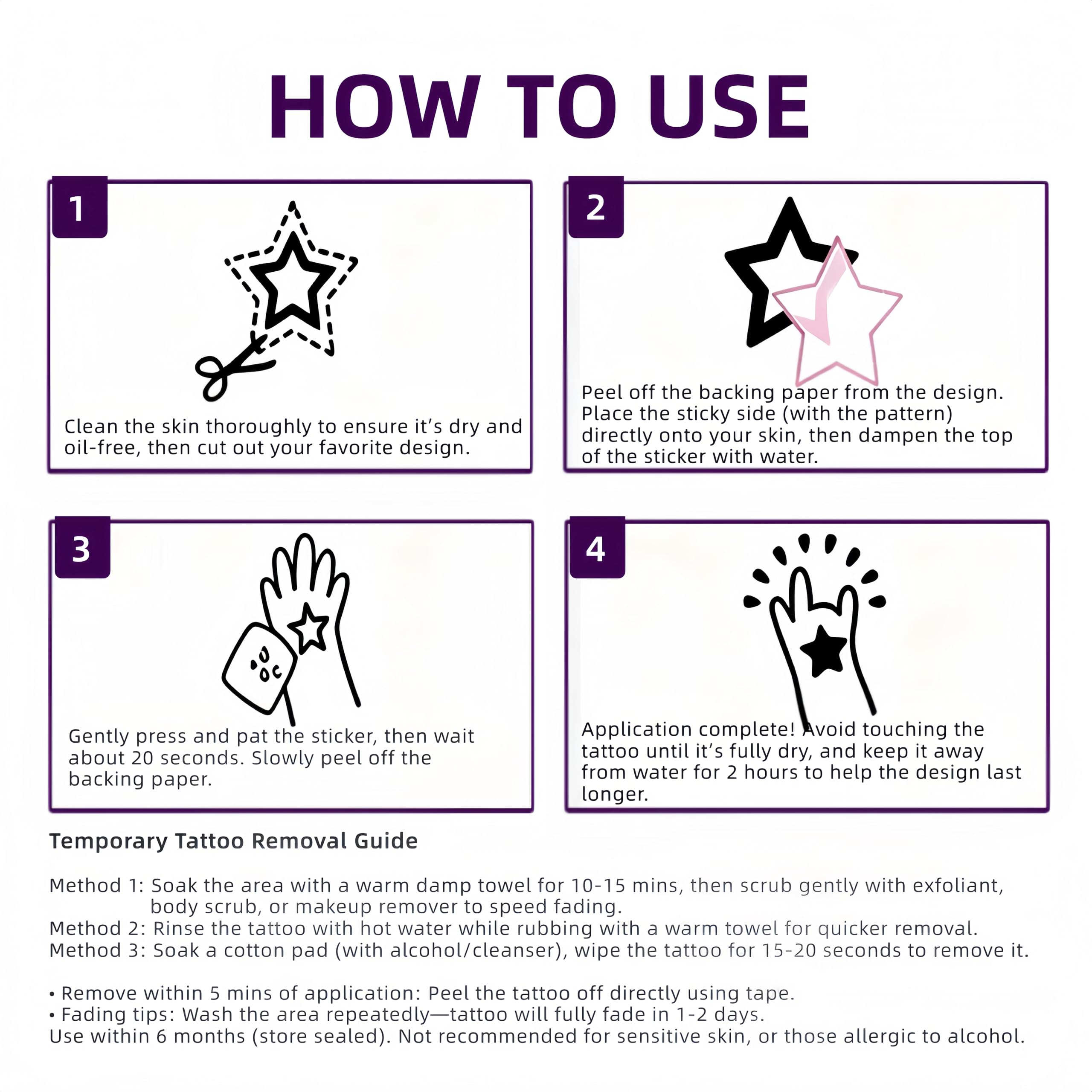 HOW TO USE

1

Clean the skin thoroughly to ensure it's dry and oil-free, then cut out your favorite design.

2

Peel off the backing paper from the design. Place the sticky side (with the pattern) directly onto your skin, then dampen the top of the sticker with water.

3

Gently press and pat the sticker, then wait about 20 seconds. Slowly peel off the backing paper.

4

Application complete! Avoid touching the tattoo until it's fully dry, and keep it away from water for 2 hours to help the design last longer.

Temporary Tattoo Removal Guide

Method 1: Soak the area with a warm damp towel for 10-15 mins, then scrub gently with exfoliant, body scrub, or makeup remover to speed fading.
Method 2: Rinse the tattoo with hot water while rubbing with a warm towel for quicker removal.
Method 3: Soak a cotton pad (with alcohol/cleanser), wipe the tattoo for 15-20 seconds to remove it.

• Remove within 5 mins of application: Peel the tattoo off directly using tape.
• Fading tips: Wash the area repeatedly—tattoo will fully fade in 1-2 days.
Use within 6 months (store sealed). Not recommended for sensitive skin, or those allergic to alcohol.