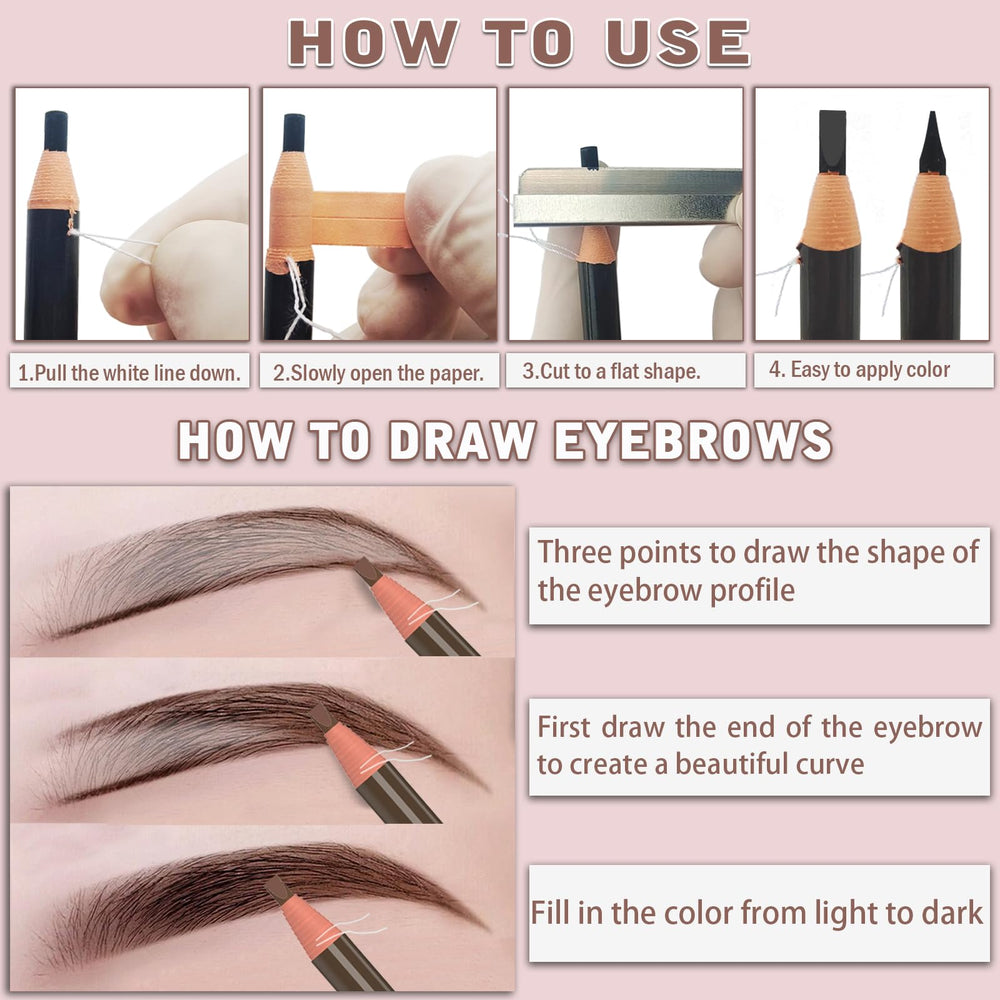 HOW TO USE

1.Pull the white line down.

2.Slowly open the paper.

3.Cut to a flat shape.

4. Easy to apply color

HOW TO DRAW EYEBROWS

Three points to draw the shape of the eyebrow profile

First draw the end of the eyebrow to create a beautiful curve

Fill in the color from light to dark