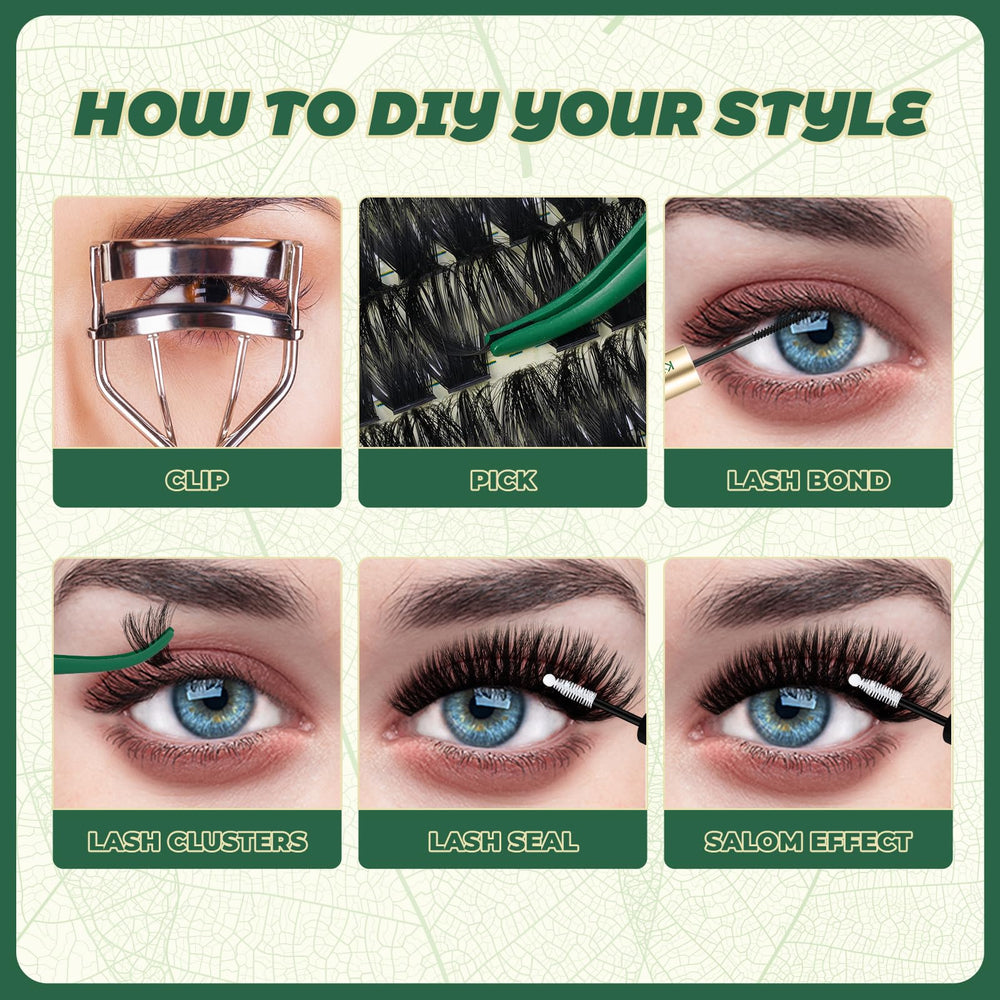 HOW TO DIY YOUR STYLE

CLIP

PICK

LASH BOND

LASH CLUSTERS

LASH SEAL

SALOM EFFECT