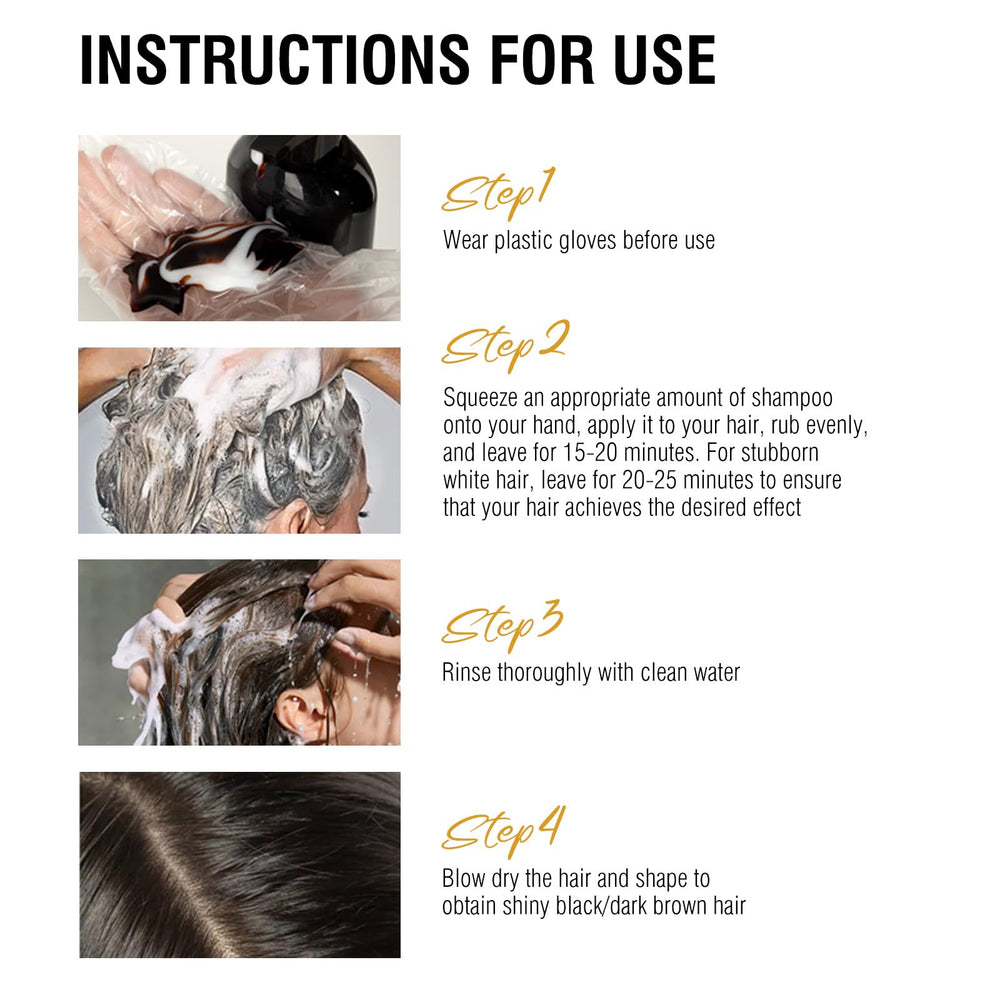 INSTRUCTIONS FOR USE

Step1
Wear plastic gloves before use

Step2
Squeeze an appropriate amount of shampoo onto your hand, apply it to your hair, rub evenly, and leave for 15-20 minutes. For stubborn white hair, leave for 20-25 minutes to ensure that your hair achieves the desired effect

Step3
Rinse thoroughly with clean water

Step4
Blow dry the hair and shape to obtain shiny black/dark brown hair