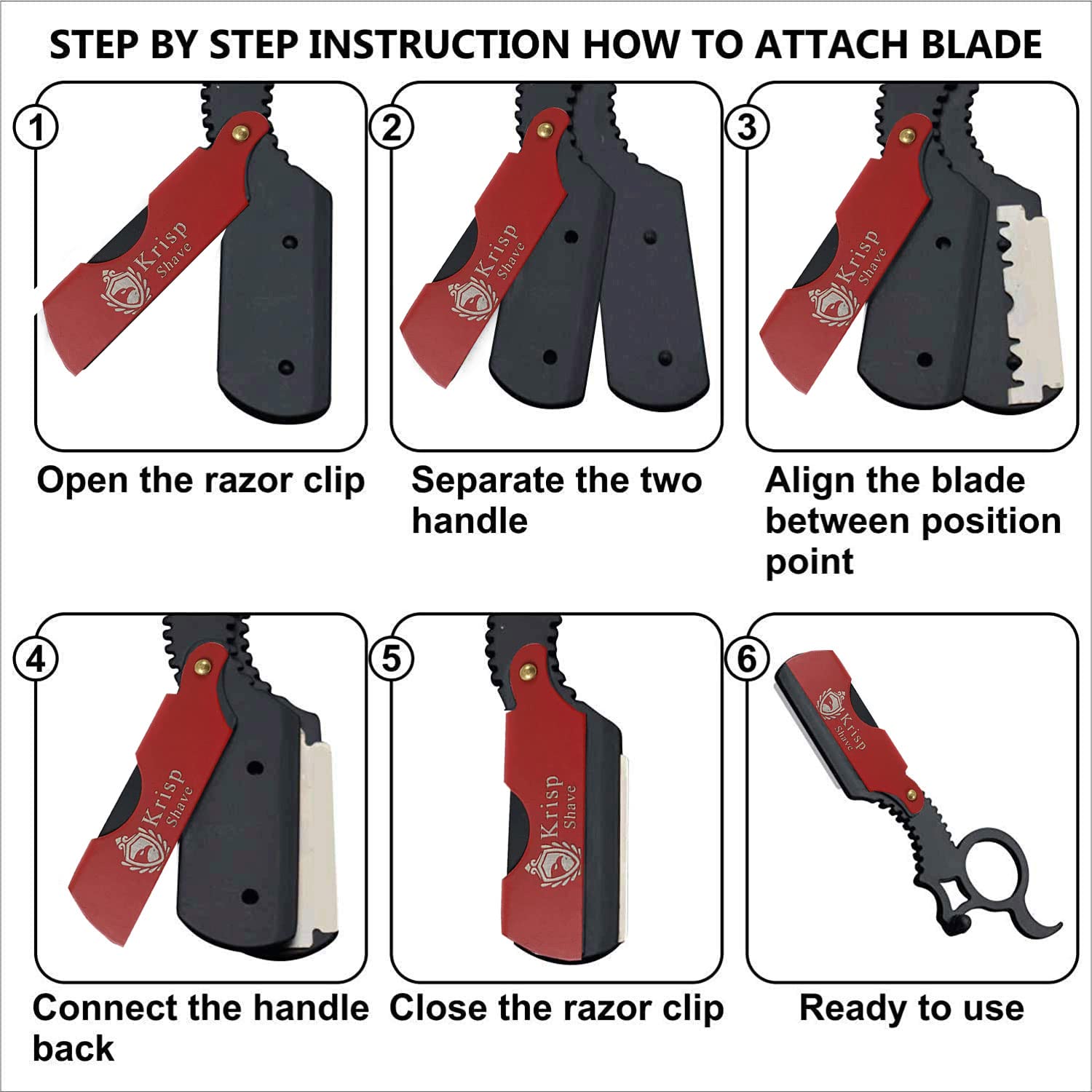 STEP BY STEP INSTRUCTION HOW TO ATTACH BLADE

1
Krisp Shave
Open the razor clip

2
Krisp Shave
Separate the two handle

3
Krisp Shave
Align the blade between position point

4
Krisp Shave
Connect the handle back

5
Krisp Shave
Close the razor clip

6
Krisp Shave
Ready to use