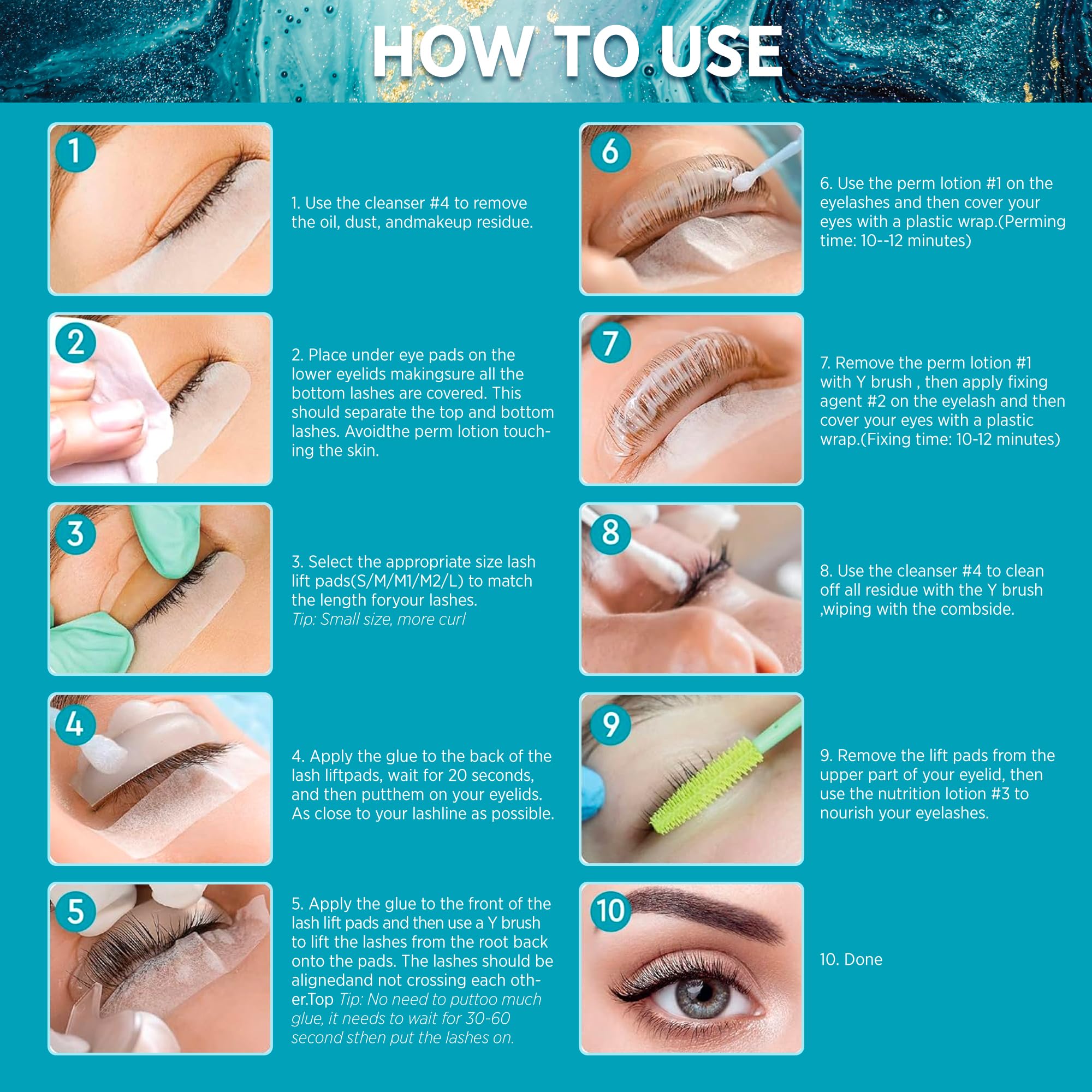 HOW TO USE

1

1. Use the cleanser #4 to remove the oil, dust, andmakeup residue.

2

2. Place under eye pads on the lower eyelids makingsure all the bottom lashes are covered. This should separate the top and bottom lashes. Avoidthe perm lotion touching the skin.

3

3. Select the appropriate size lash lift pads(S/M/M1/M2/L) to match the length foryour lashes.
Tip: Small size, more curl

4

4. Apply the glue to the back of the lash liftpads, wait for 20 seconds, and then putthem on your eyelids. As close to your lashline as possible.

5

5. Apply the glue to the front of the lash lift pads and then use a Y brush to lift the lashes from the root back onto the pads. The lashes should be alignedand not crossing each other.Top Tip: No need to puttoo much glue, it needs to wait for 30-60 second sthen put the lashes on.

6

6. Use the perm lotion #1 on the eyelashes and then cover your eyes with a plastic wrap.(Perming time: 10--12 minutes)

7

7. Remove the perm lotion #1 with Y brush , then apply fixing agent #2 on the eyelash and then cover your eyes with a plastic wrap.(Fixing time: 10-12 minutes)

8

8. Use the cleanser #4 to clean off all residue with the Y brush ,wiping with the combside.

9

9. Remove the lift pads from the upper part of your eyelid, then use the nutrition lotion #3 to nourish your eyelashes.

10

10. Done