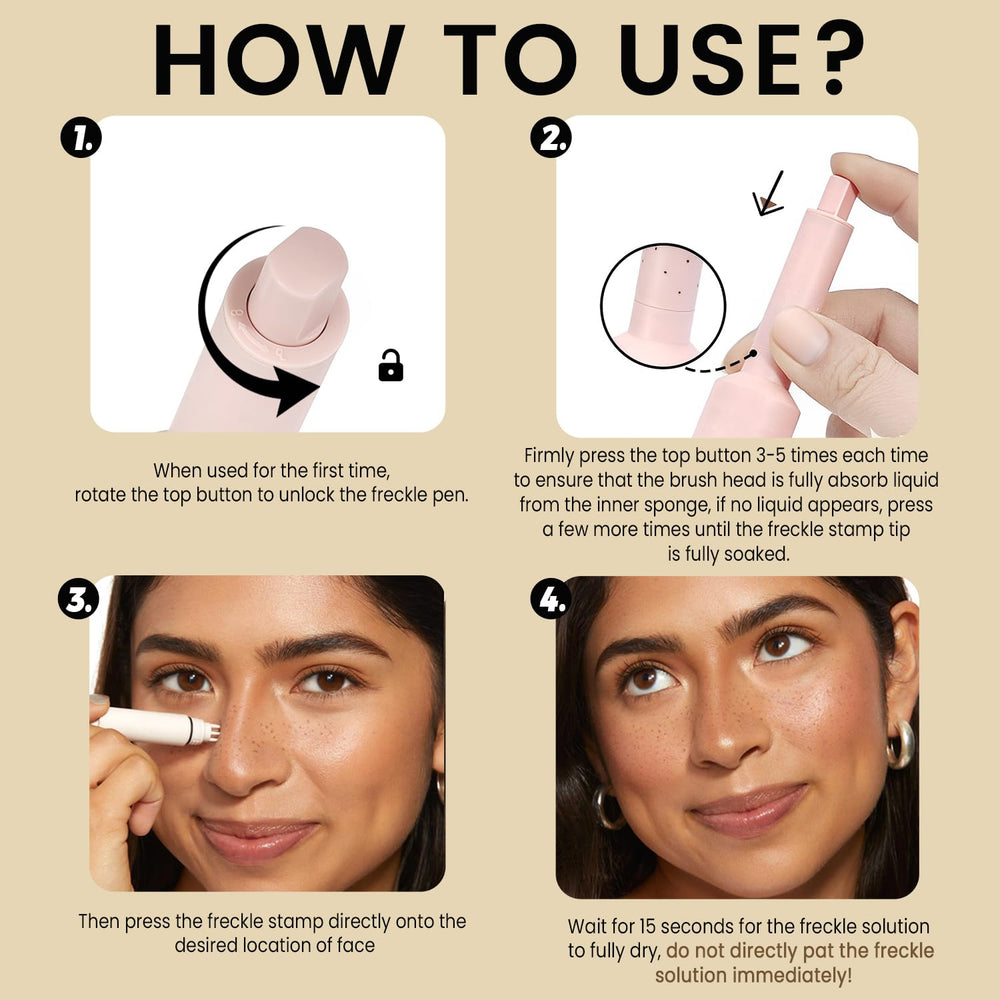 HOW TO USE?

1.

When used for the first time, rotate the top button to unlock the freckle pen.

2.

Firmly press the top button 3-5 times each time to ensure that the brush head is fully absorb liquid from the inner sponge, if no liquid appears, press a few more times until the freckle stamp tip is fully soaked.

3.

Then press the freckle stamp directly onto the desired location of face

4.

Wait for 15 seconds for the freckle solution to fully dry, do not directly pat the freckle solution immediately!