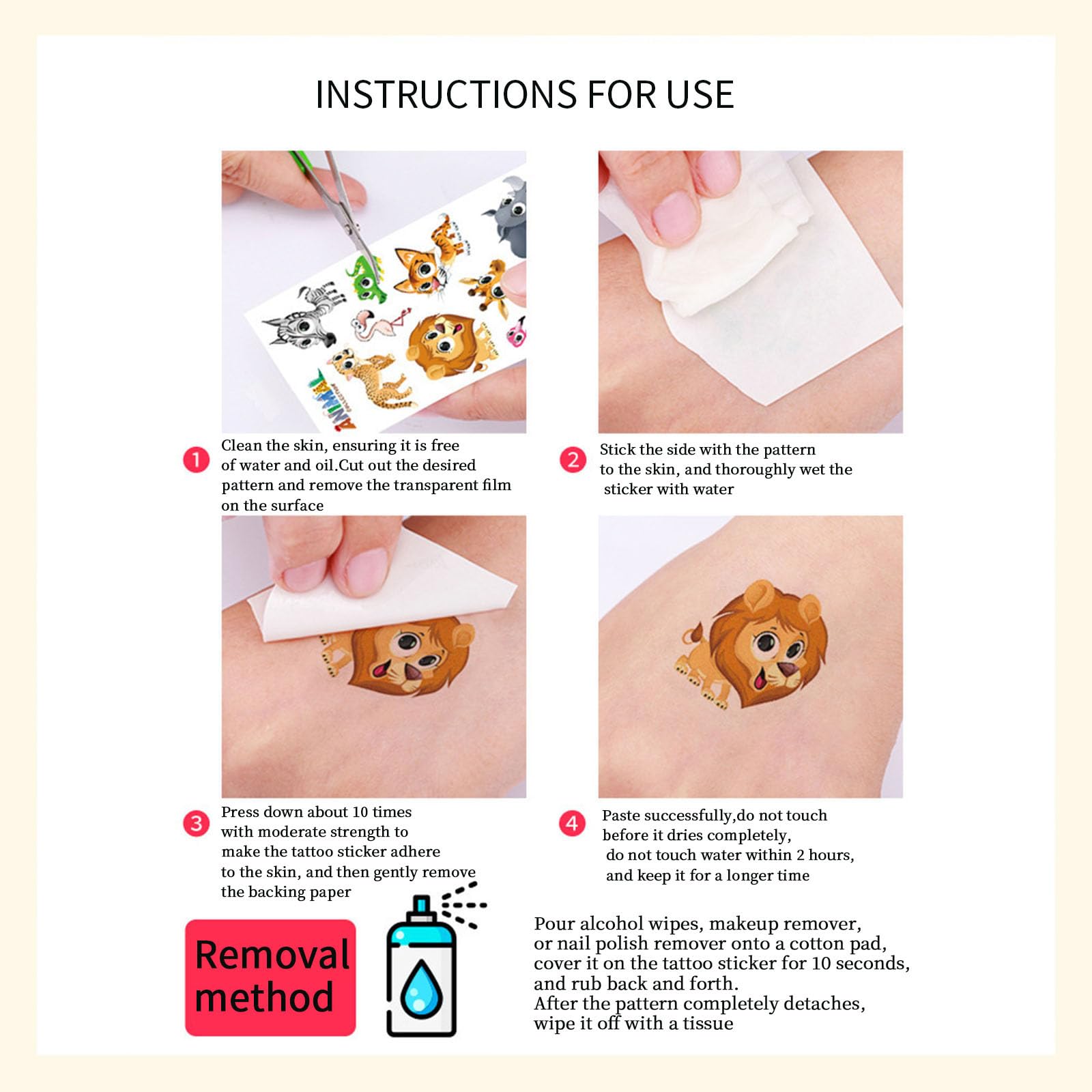 INSTRUCTIONS FOR USE

ANIMAL

1 Clean the skin, ensuring it is free of water and oil.Cut out the desired pattern and remove the transparent film on the surface

2 Stick the side with the pattern to the skin, and thoroughly wet the sticker with water

3 Press down about 10 times with moderate strength to make the tattoo sticker adhere to the skin, and then gently remove the backing paper

4 Paste successfully,do not touch before it dries completely, do not touch water within 2 hours, and keep it for a longer time

Removal method

Pour alcohol wipes, makeup remover, or nail polish remover onto a cotton pad, cover it on the tattoo sticker for 10 seconds, and rub back and forth.
After the pattern completely detaches, wipe it off with a tissue