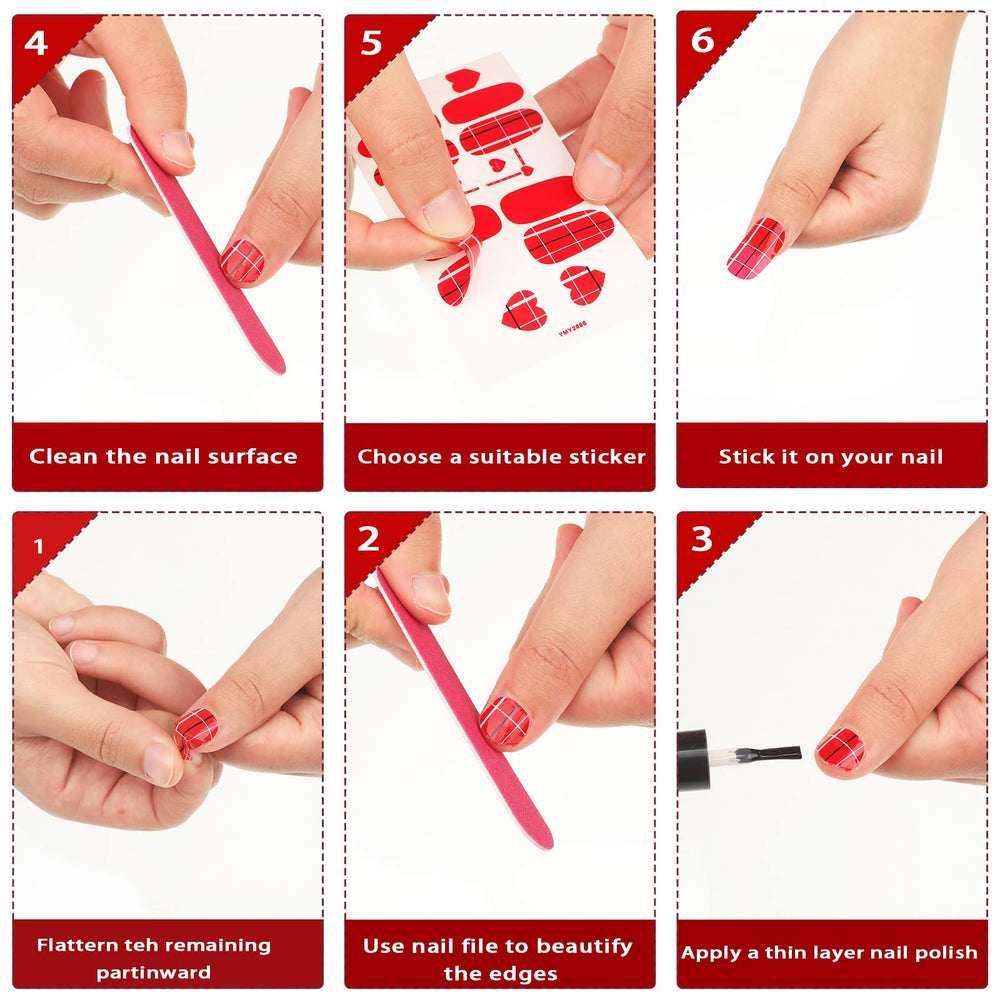 4

Clean the nail surface

5

YMY2806

Choose a suitable sticker

6

Stick it on your nail

1

Flattern teh remaining partinward

2

Use nail file to beautify the edges

3

Apply a thin layer nail polish