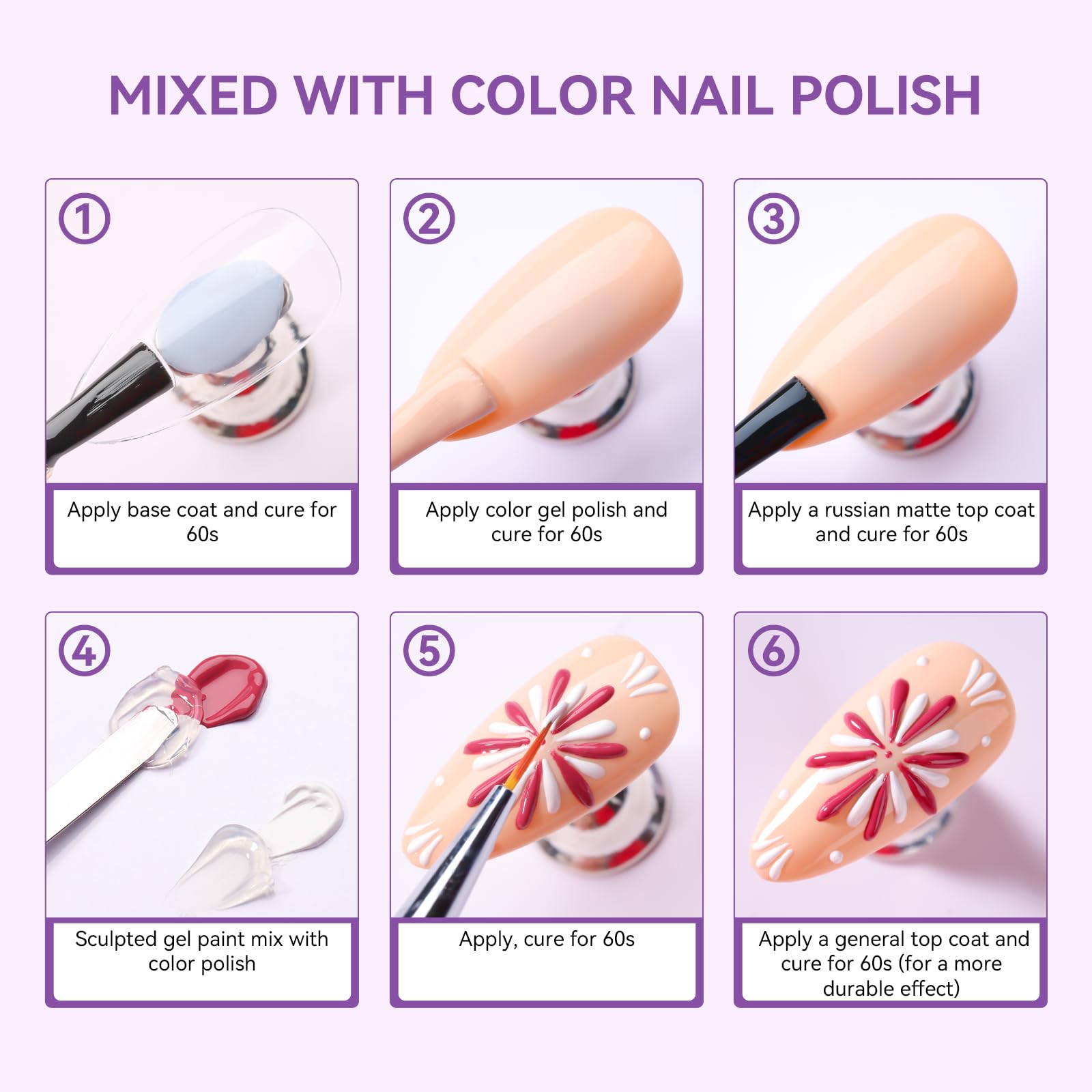 MIXED WITH COLOR NAIL POLISH

①

Apply base coat and cure for 60s

②

Apply color gel polish and cure for 60s

③

Apply a russian matte top coat and cure for 60s

④

Sculpted gel paint mix with color polish

⑤

Apply, cure for 60s

⑥

Apply a general top coat and cure for 60s (for a more durable effect)