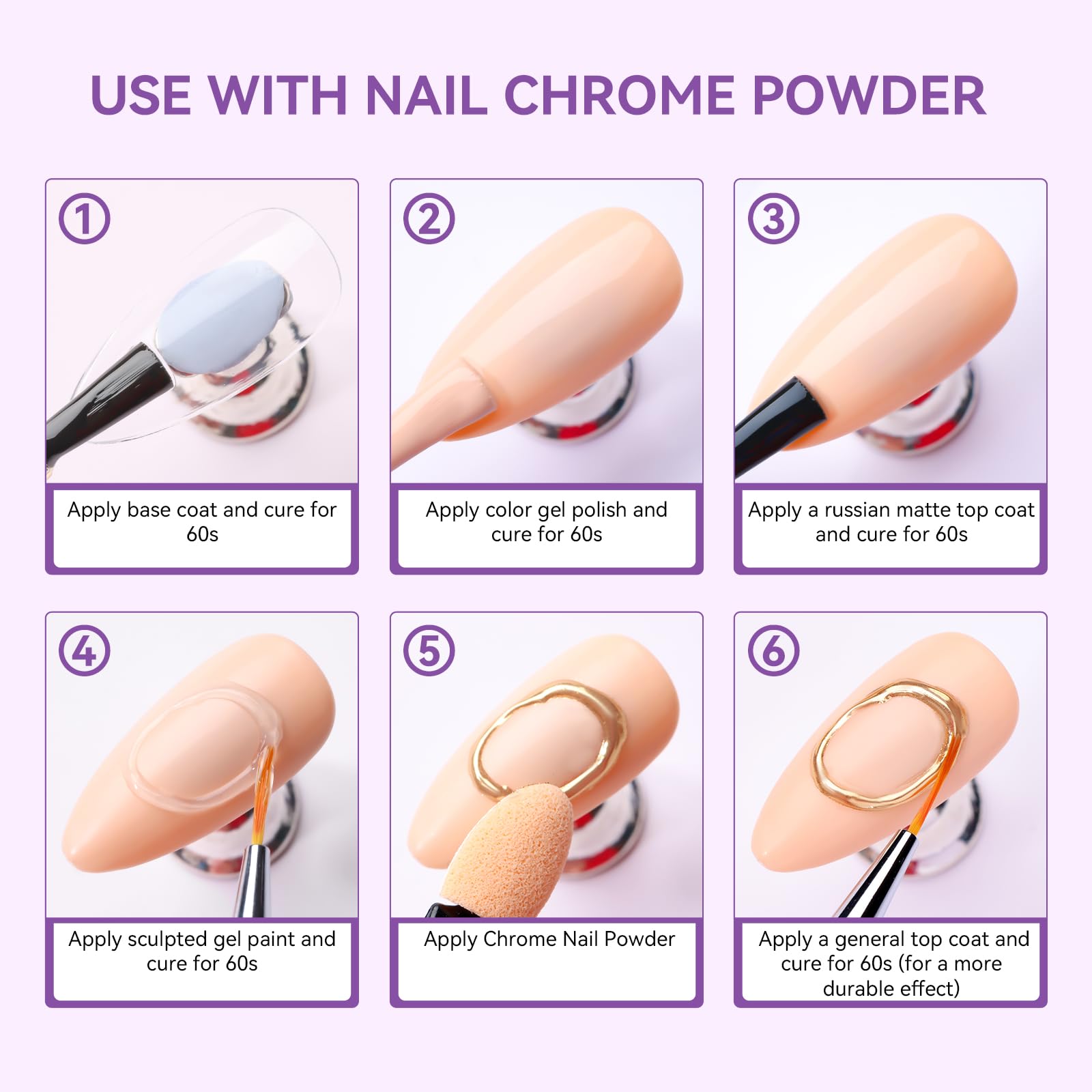 USE WITH NAIL CHROME POWDER

①
Apply base coat and cure for 60s

②
Apply color gel polish and cure for 60s

③
Apply a russian matte top coat and cure for 60s

④
Apply sculpted gel paint and cure for 60s

⑤
Apply Chrome Nail Powder

⑥
Apply a general top coat and cure for 60s (for a more durable effect)