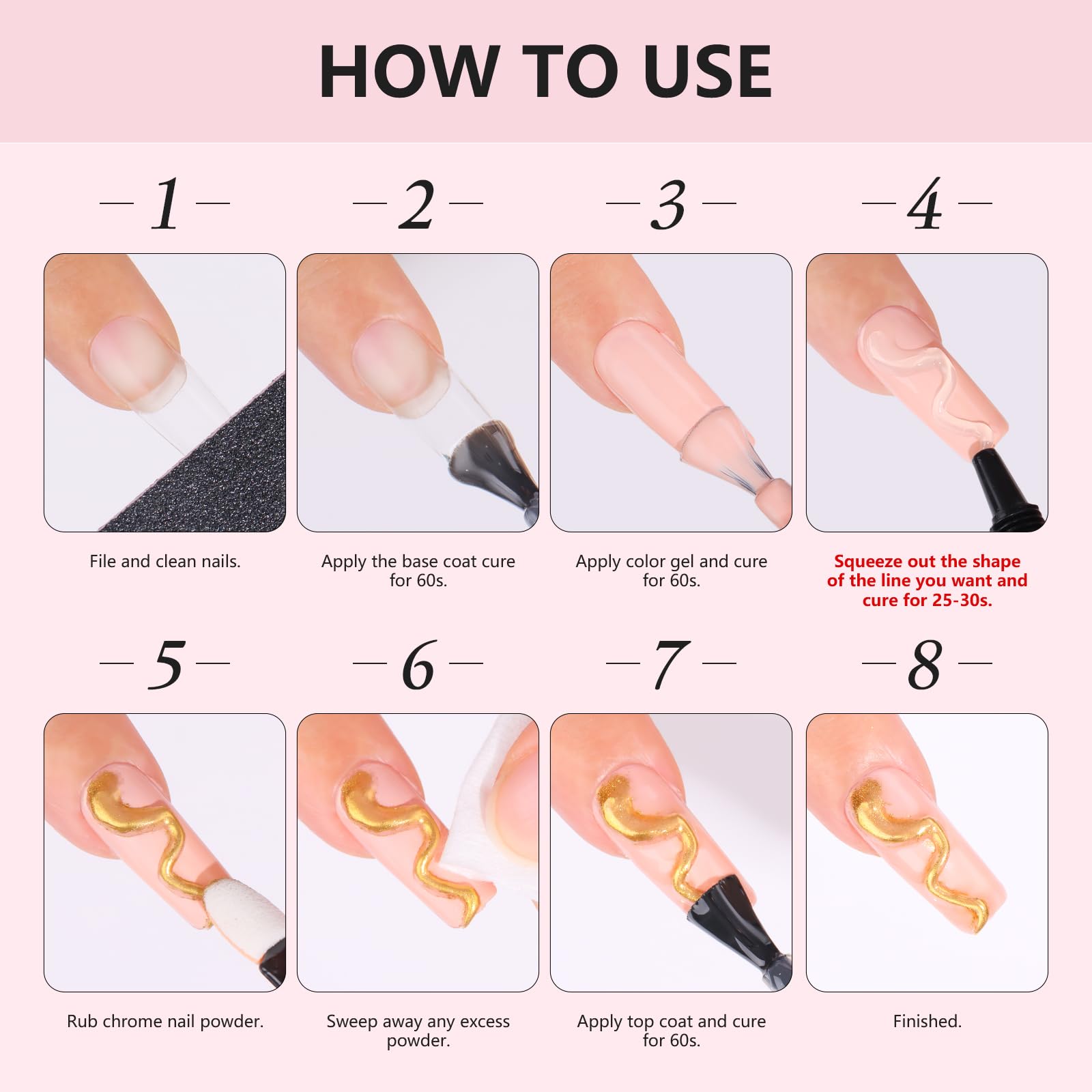 HOW TO USE

— 1 —

File and clean nails.

— 2 —

Apply the base coat cure for 60s.

— 3 —

Apply color gel and cure for 60s.

— 4 —

Squeeze out the shape of the line you want and cure for 25-30s.

— 5 —

Rub chrome nail powder.

— 6 —

Sweep away any excess powder.

— 7 —

Apply top coat and cure for 60s.

— 8 —

Finished.