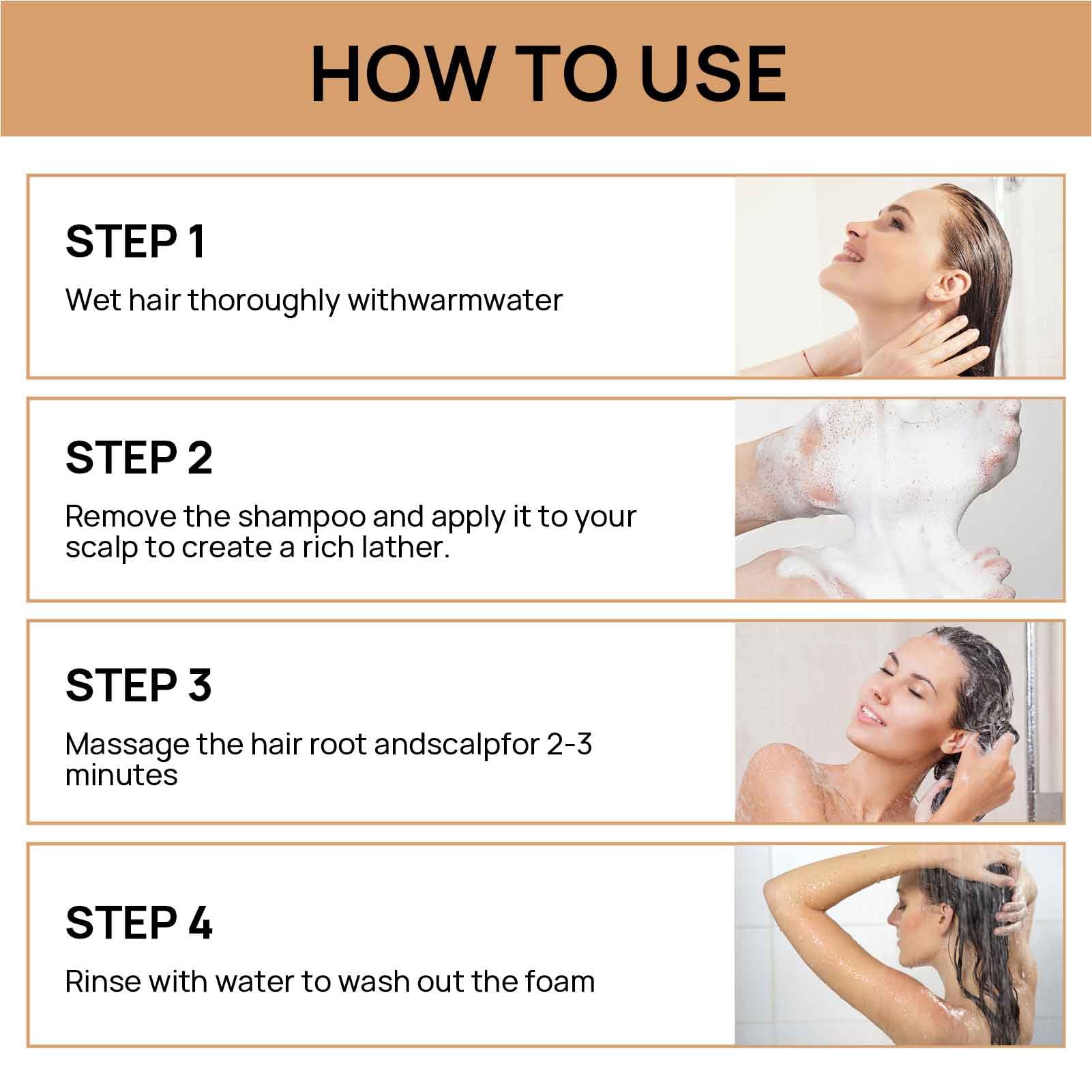 HOW TO USE

STEP 1

Wet hair thoroughly withwarmwater

STEP 2

Remove the shampoo and apply it to your scalp to create a rich lather.

STEP 3

Massage the hair root andscalpfor 2-3 minutes

STEP 4

Rinse with water to wash out the foam