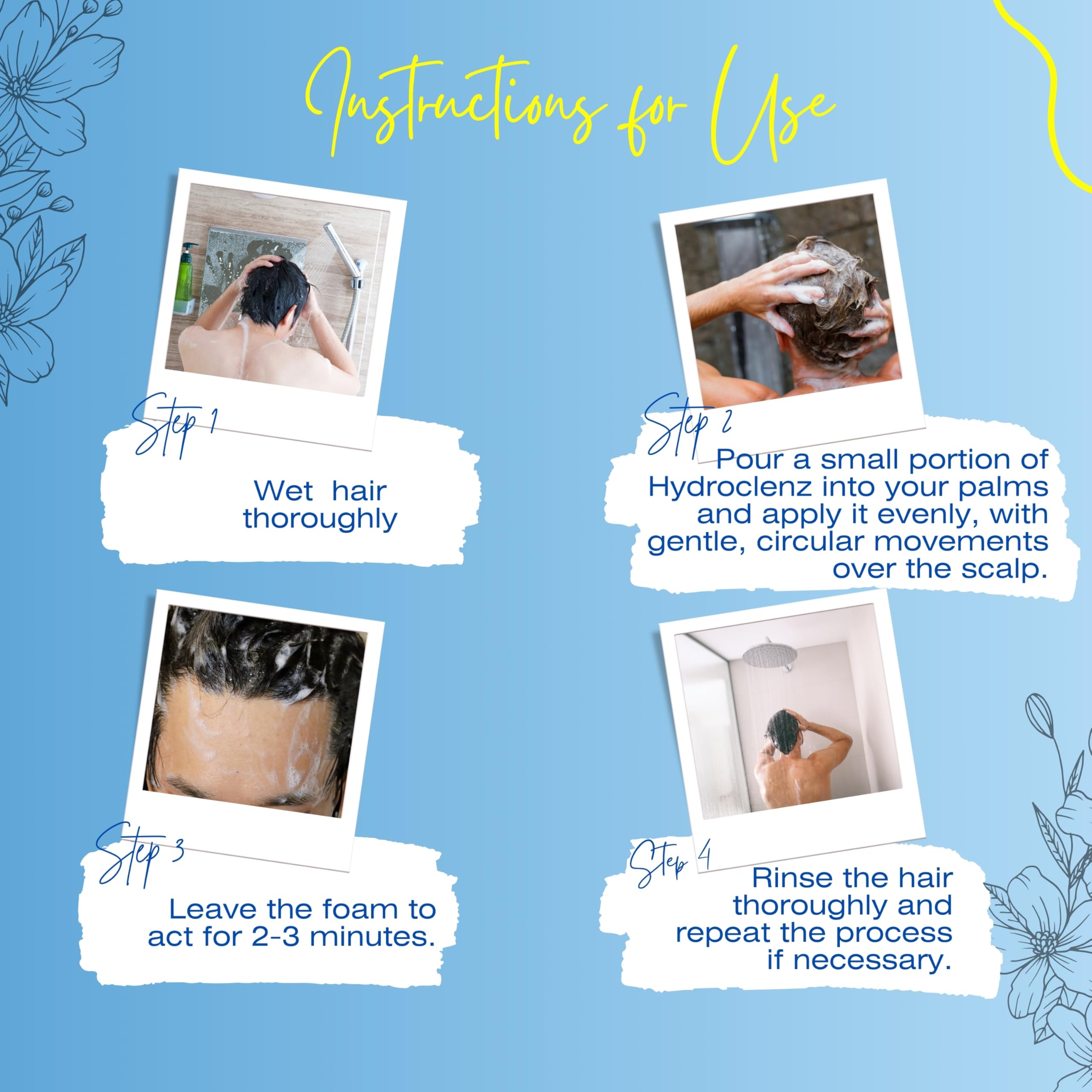 Instructions for Use

Step 1

Wet hair thoroughly

Step 2

Pour a small portion of Hydroclenz into your palms and apply it evenly, with gentle, circular movements over the scalp.

Step 3

Leave the foam to act for 2-3 minutes.

Step 4

Rinse the hair thoroughly and repeat the process if necessary.