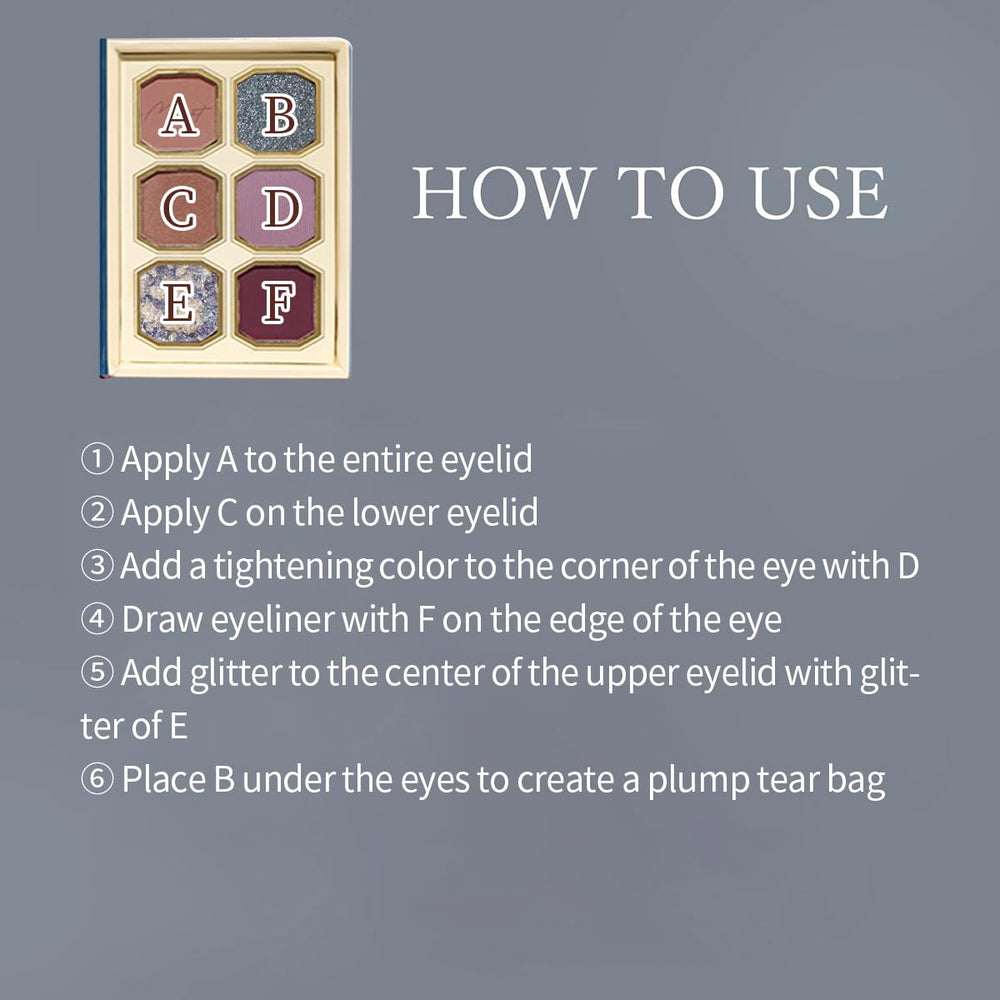 A B
C D
E F

HOW TO USE

① Apply A to the entire eyelid
② Apply C on the lower eyelid
③ Add a tightening color to the corner of the eye with D
④ Draw eyeliner with F on the edge of the eye
⑤ Add glitter to the center of the upper eyelid with glitter of E
⑥ Place B under the eyes to create a plump tear bag