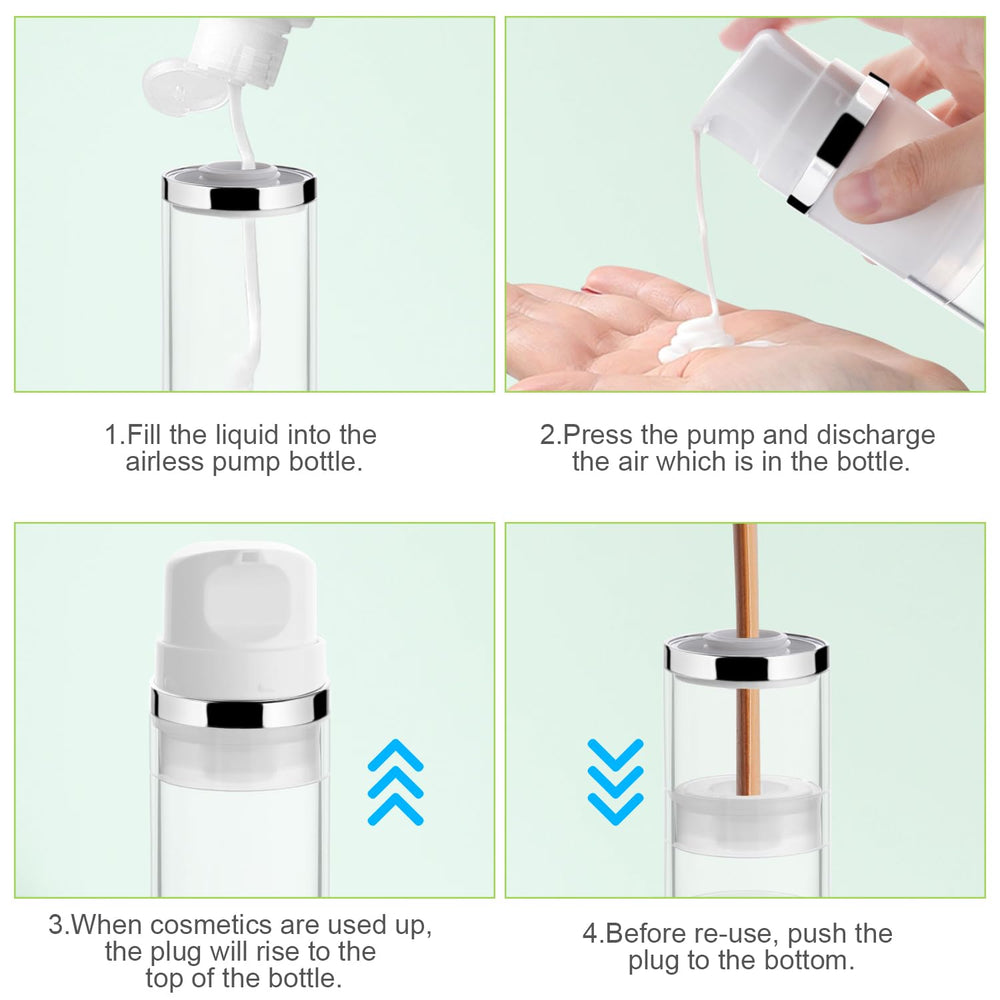 1.Fill the liquid into the airless pump bottle.

2.Press the pump and discharge the air which is in the bottle.

3.When cosmetics are used up, the plug will rise to the top of the bottle.

4.Before re-use, push the plug to the bottom.