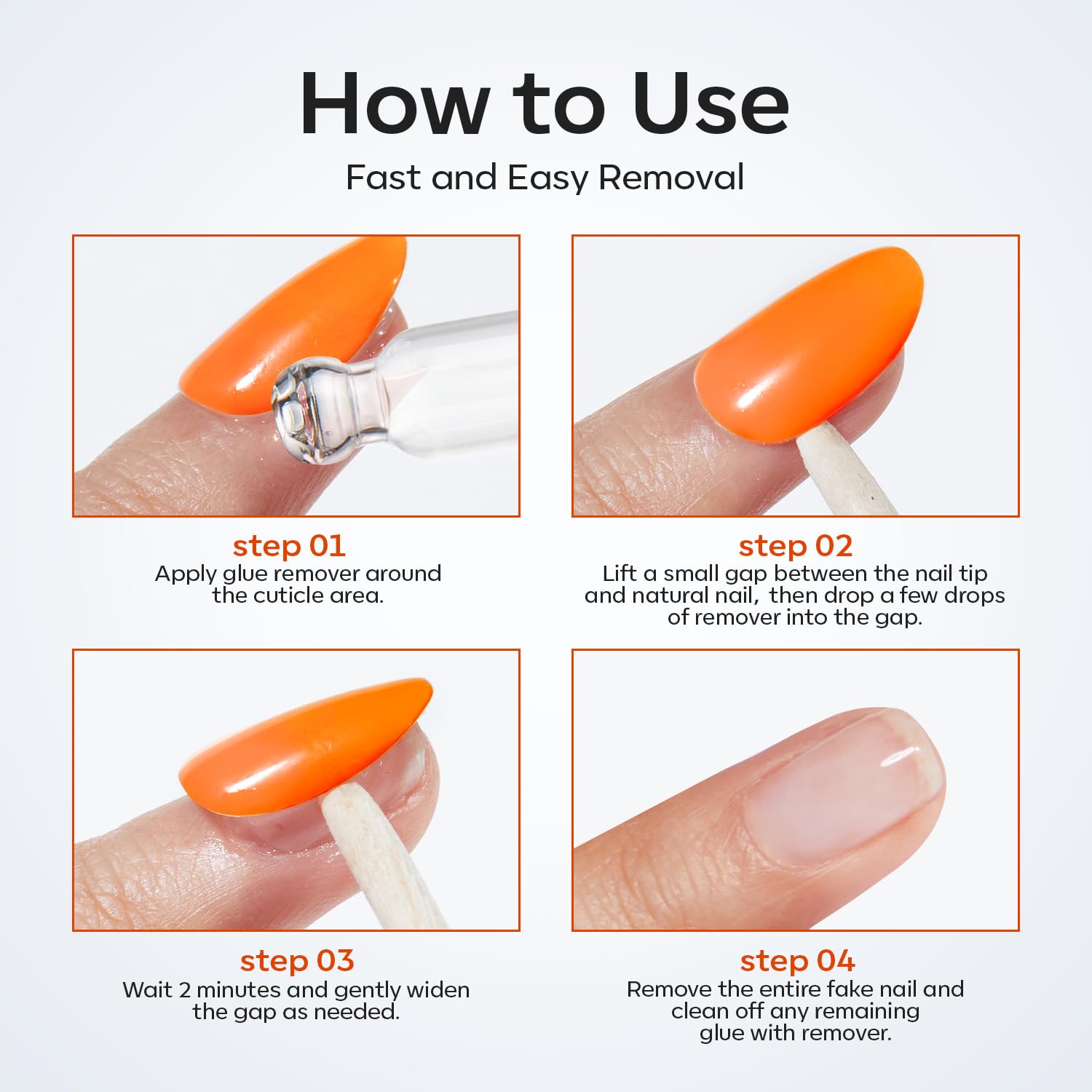 How to Use

Fast and Easy Removal

step 01
Apply glue remover around the cuticle area.

step 02
Lift a small gap between the nail tip and natural nail, then drop a few drops of remover into the gap.

step 03
Wait 2 minutes and gently widen the gap as needed.

step 04
Remove the entire fake nail and clean off any remaining glue with remover.