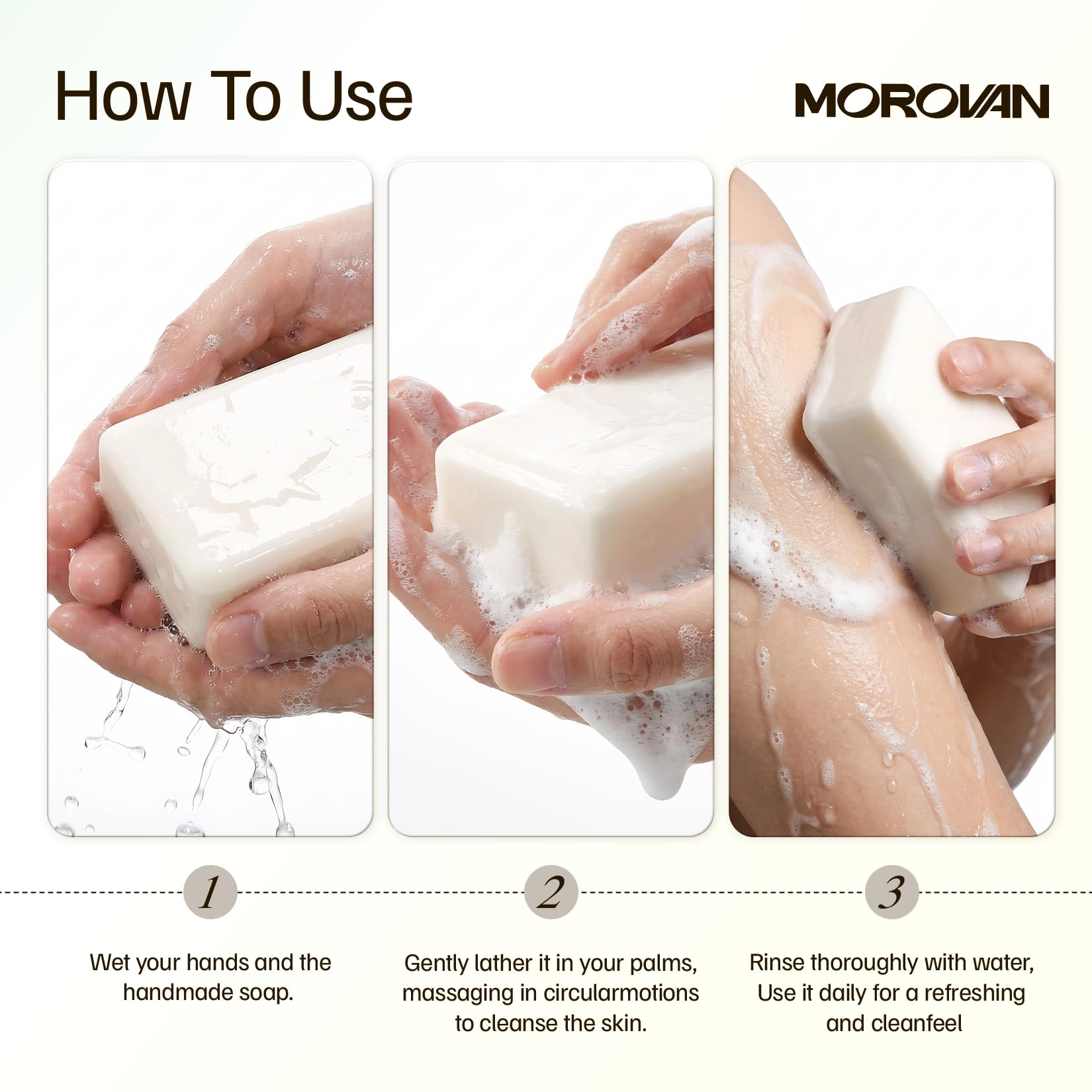 How To Use

MOROVAN

1

Wet your hands and the handmade soap.

2

Gently lather it in your palms, massaging in circularmotions to cleanse the skin.

3

Rinse thoroughly with water, Use it daily for a refreshing and cleanfeel