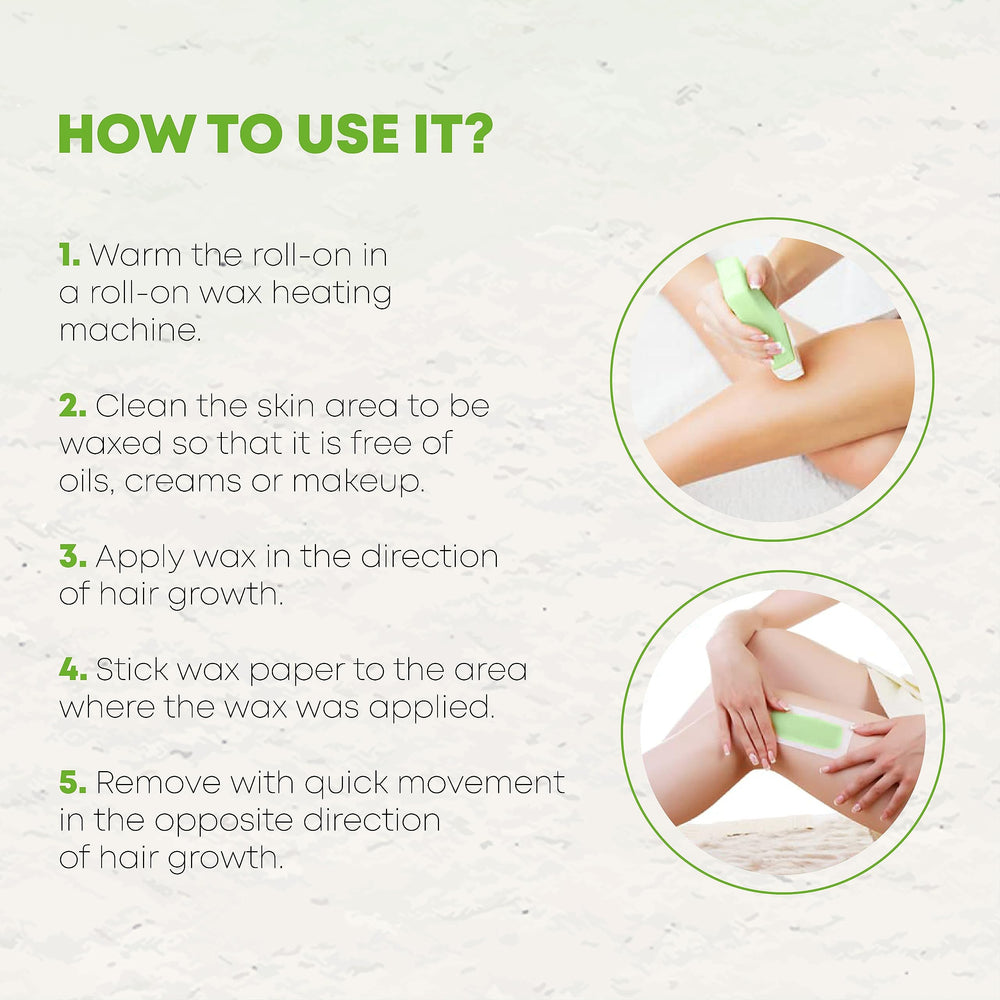 HOW TO USE IT?

1. Warm the roll-on in a roll-on wax heating machine.

2. Clean the skin area to be waxed so that it is free of oils, creams or makeup.

3. Apply wax in the direction of hair growth.

4. Stick wax paper to the area where the wax was applied.

5. Remove with quick movement in the opposite direction of hair growth.