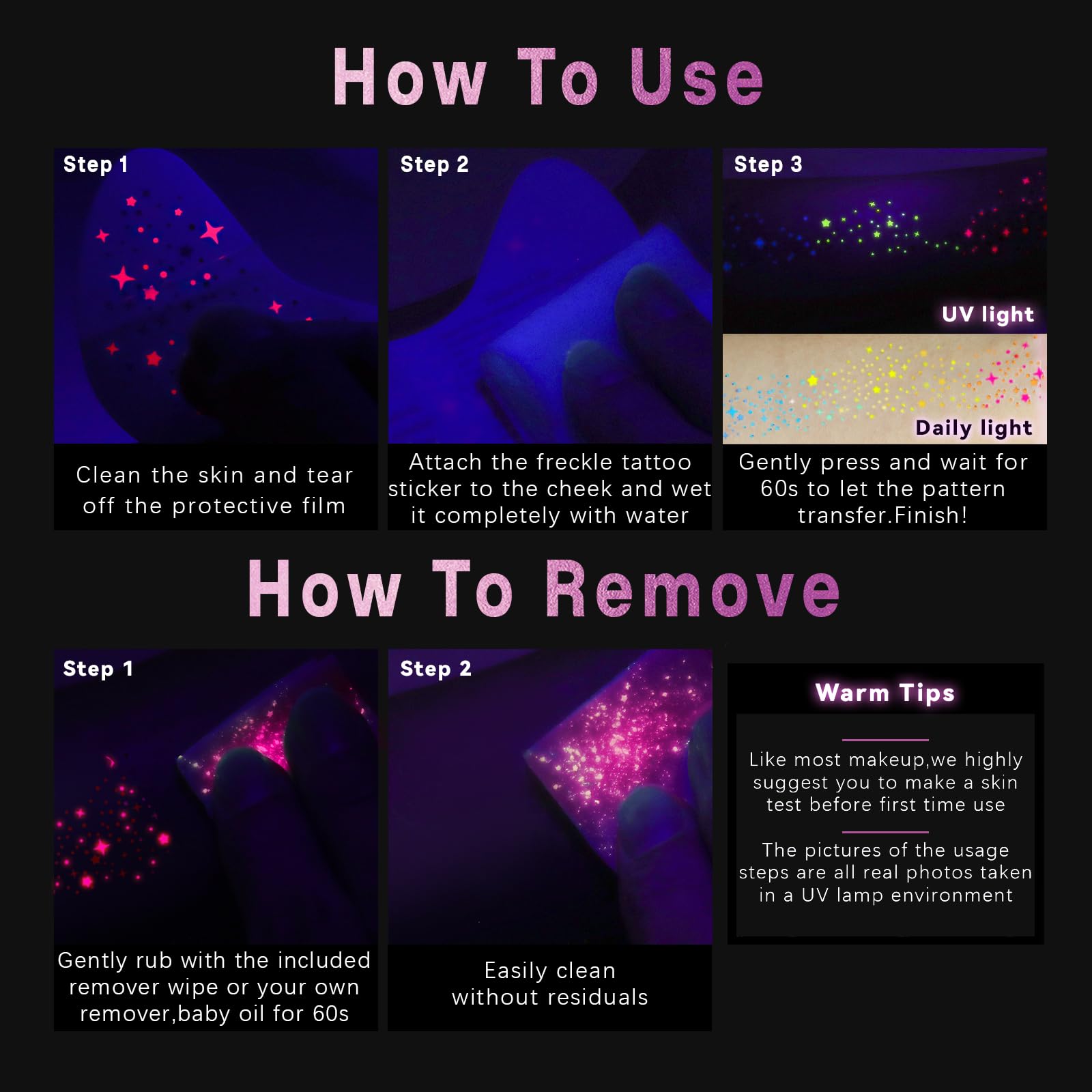 How To Use

Step 1

Clean the skin and tear off the protective film

Step 2

Attach the freckle tattoo sticker to the cheek and wet it completely with water

Step 3

UV light

Daily light

Gently press and wait for 60s to let the pattern transfer.Finish!

How To Remove

Step 1

Gently rub with the included remover wipe or your own remover,baby oil for 60s

Step 2

Easily clean without residuals

Warm Tips

Like most makeup,we highly suggest you to make a skin test before first time use

The pictures of the usage steps are all real photos taken in a UV lamp environment