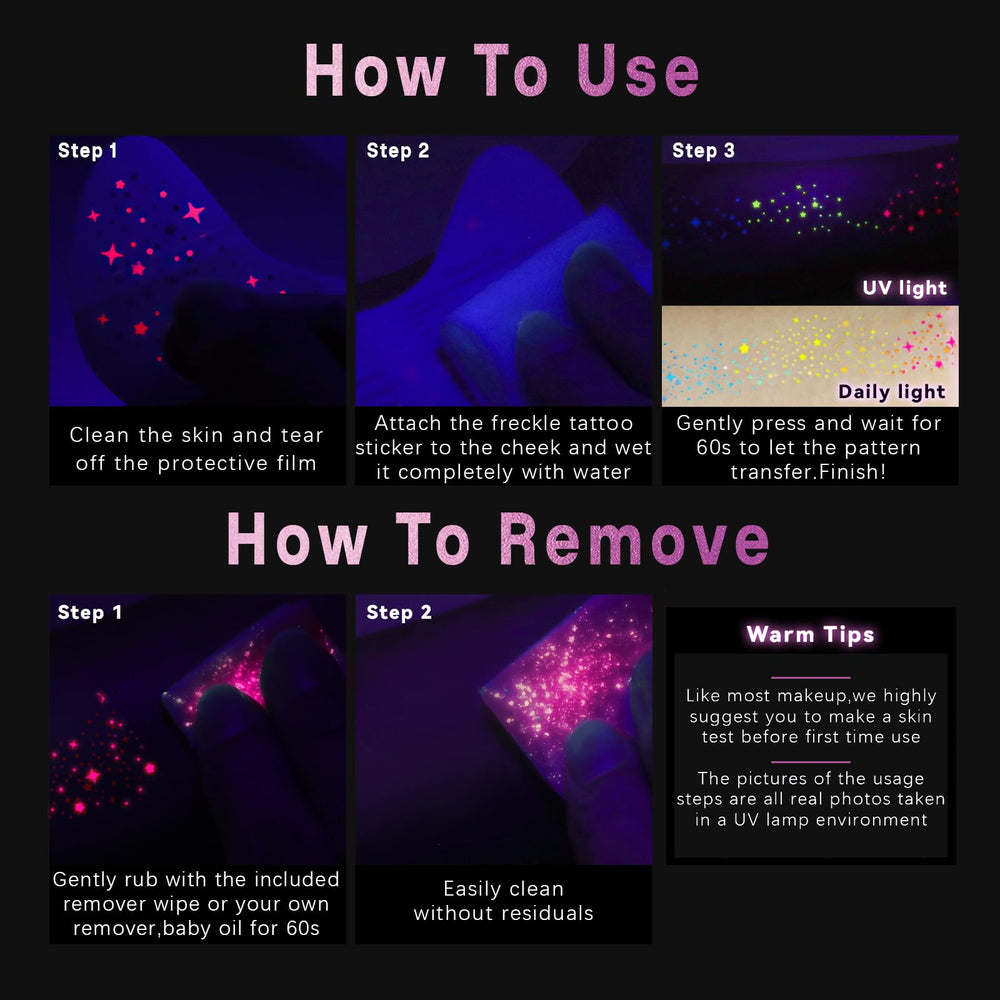 How To Use

Step 1

Clean the skin and tear off the protective film

Step 2

Attach the freckle tattoo sticker to the cheek and wet it completely with water

Step 3

UV light

Daily light

Gently press and wait for 60s to let the pattern transfer.Finish!

How To Remove

Step 1

Gently rub with the included remover wipe or your own remover,baby oil for 60s

Step 2

Easily clean without residuals

Warm Tips

Like most makeup,we highly suggest you to make a skin test before first time use

The pictures of the usage steps are all real photos taken in a UV lamp environment