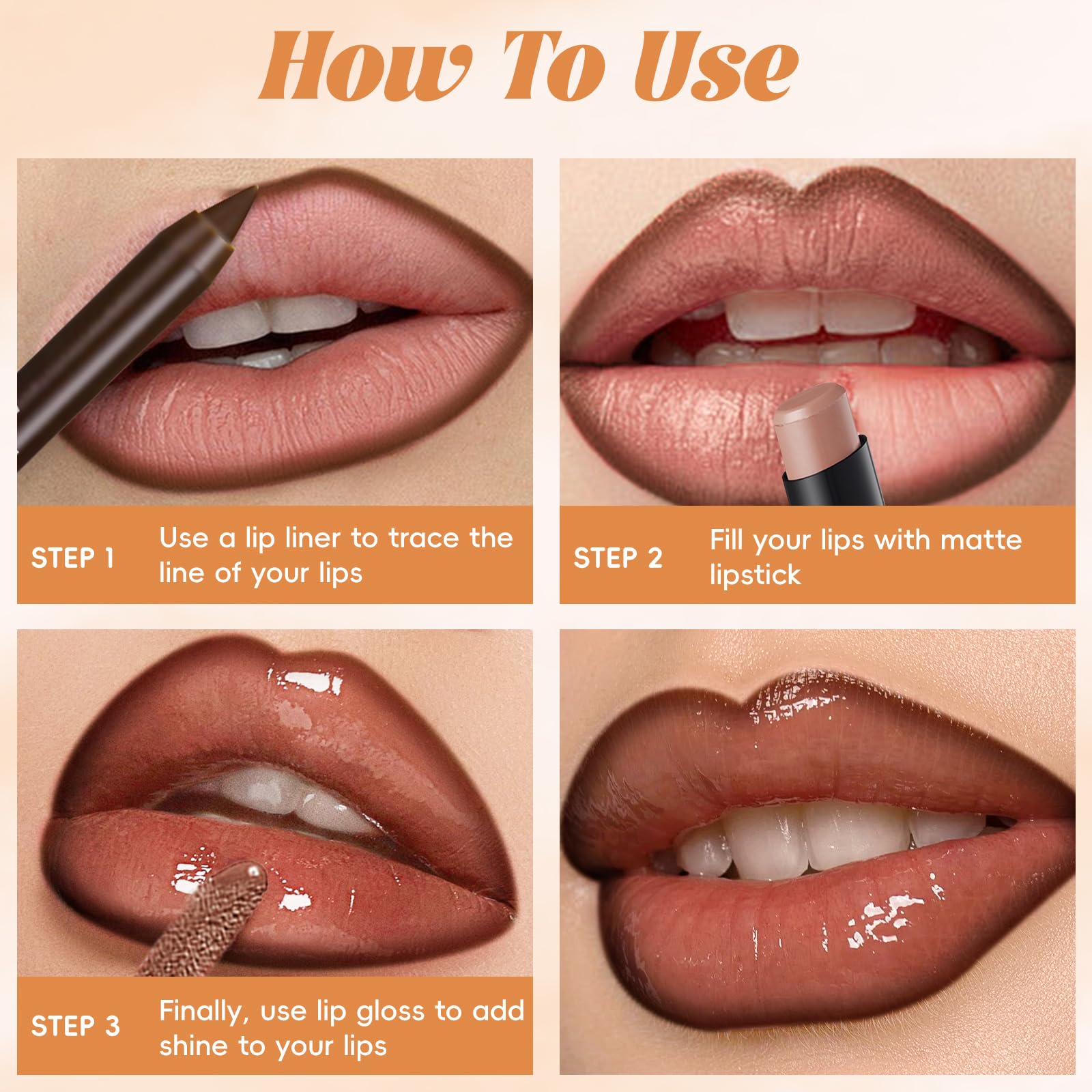 How To Use

STEP 1 Use a lip liner to trace the line of your lips

STEP 2 Fill your lips with matte lipstick

STEP 3 Finally, use lip gloss to add shine to your lips