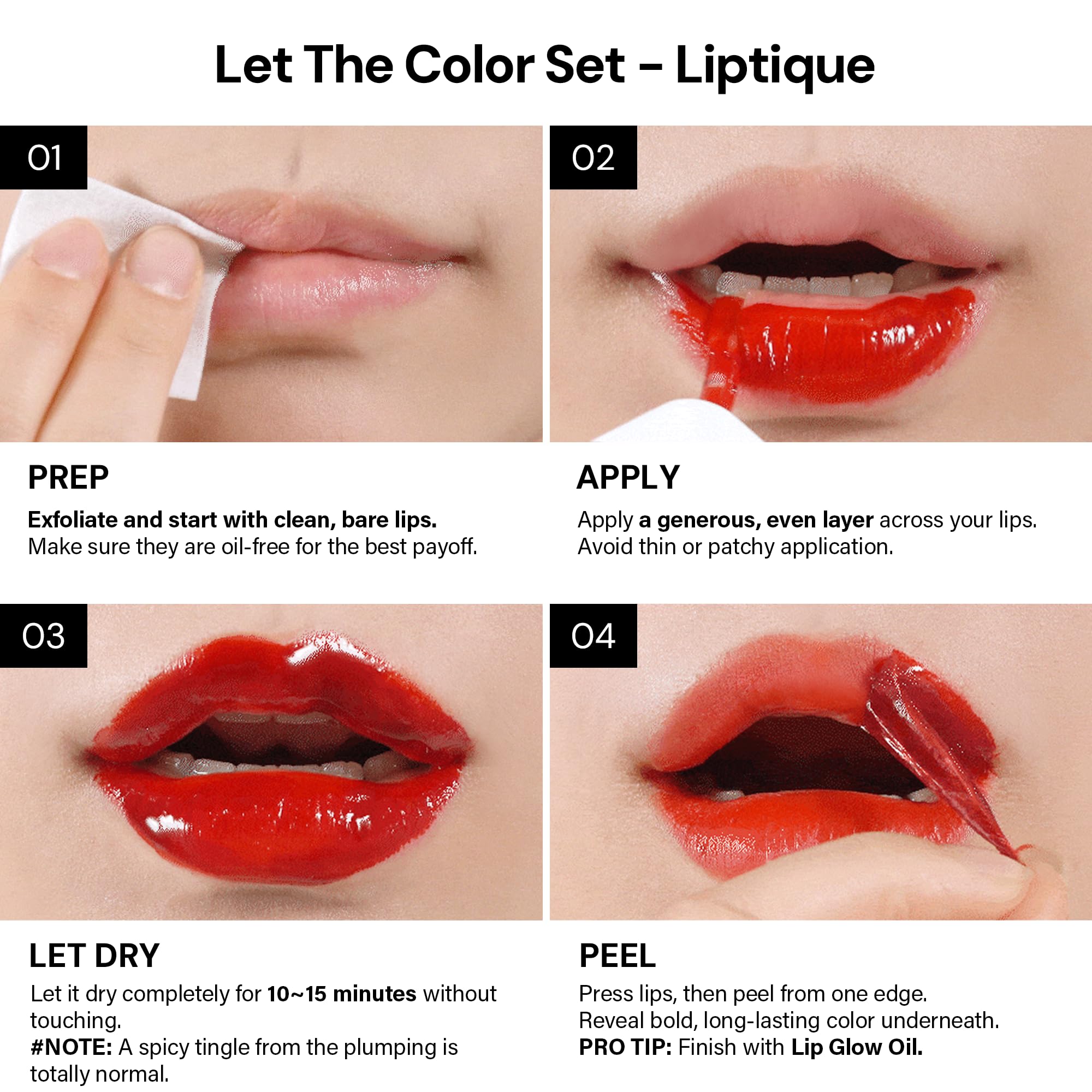 Let The Color Set – Liptique

01

PREP

Exfoliate and start with clean, bare lips. Make sure they are oil-free for the best payoff.

02

APPLY

Apply a generous, even layer across your lips. Avoid thin or patchy application.

03

LET DRY

Let it dry completely for 10~15 minutes without touching.
#NOTE: A spicy tingle from the plumping is totally normal.

04

PEEL

Press lips, then peel from one edge.
Reveal bold, long-lasting color underneath.
PRO TIP: Finish with Lip Glow Oil.