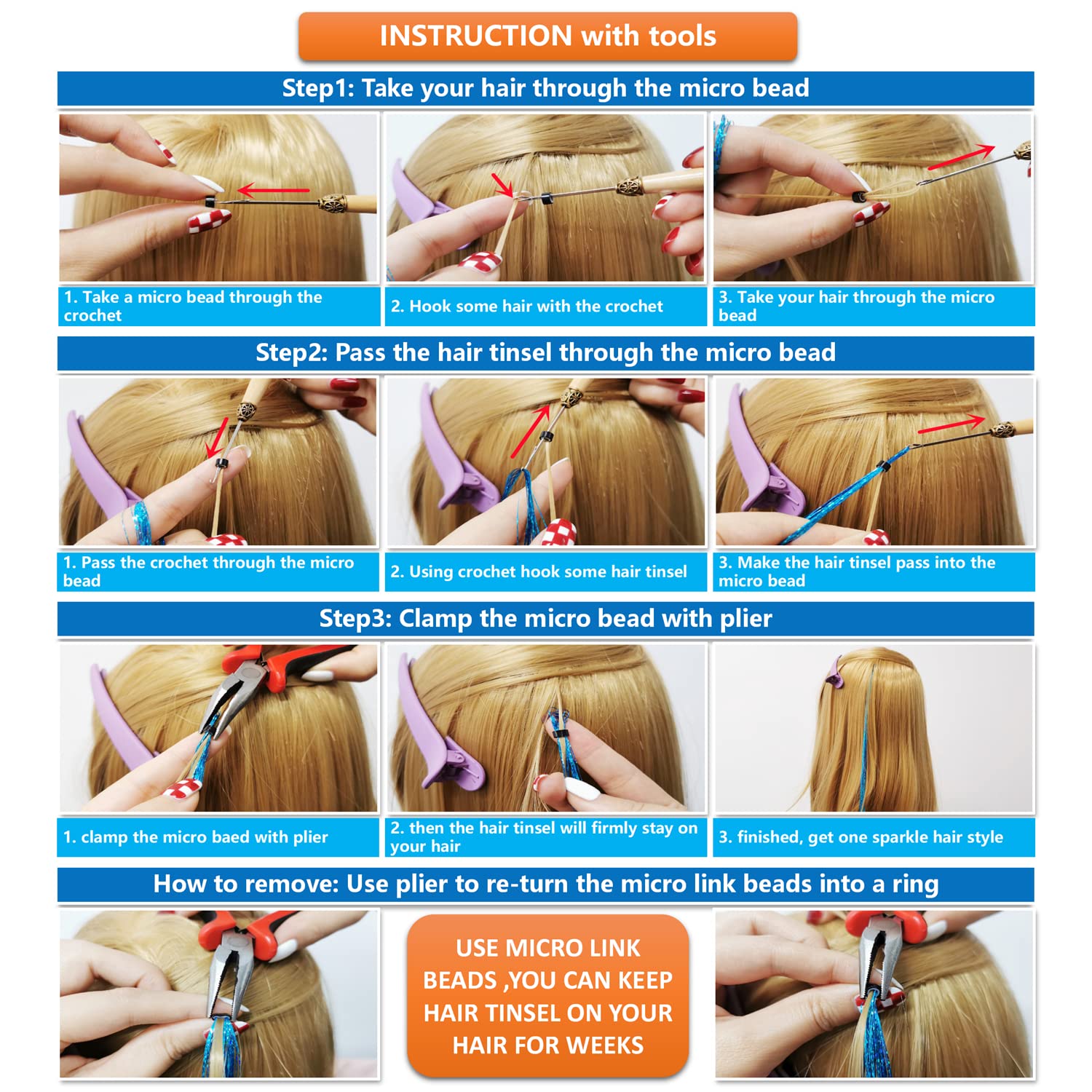 INSTRUCTION with tools

Step1: Take your hair through the micro bead

1. Take a micro bead through the crochet

2. Hook some hair with the crochet

3. Take your hair through the micro bead

Step2: Pass the hair tinsel through the micro bead

1. Pass the crochet through the micro bead

2. Using crochet hook some hair tinsel

3. Make the hair tinsel pass into the micro bead

Step3: Clamp the micro bead with plier

1. clamp the micro baed with plier

2. then the hair tinsel will firmly stay on your hair

3. finished, get one sparkle hair style

How to remove: Use plier to re-turn the micro link beads into a ring

USE MICRO LINK BEADS ,YOU CAN KEEP HAIR TINSEL ON YOUR HAIR FOR WEEKS