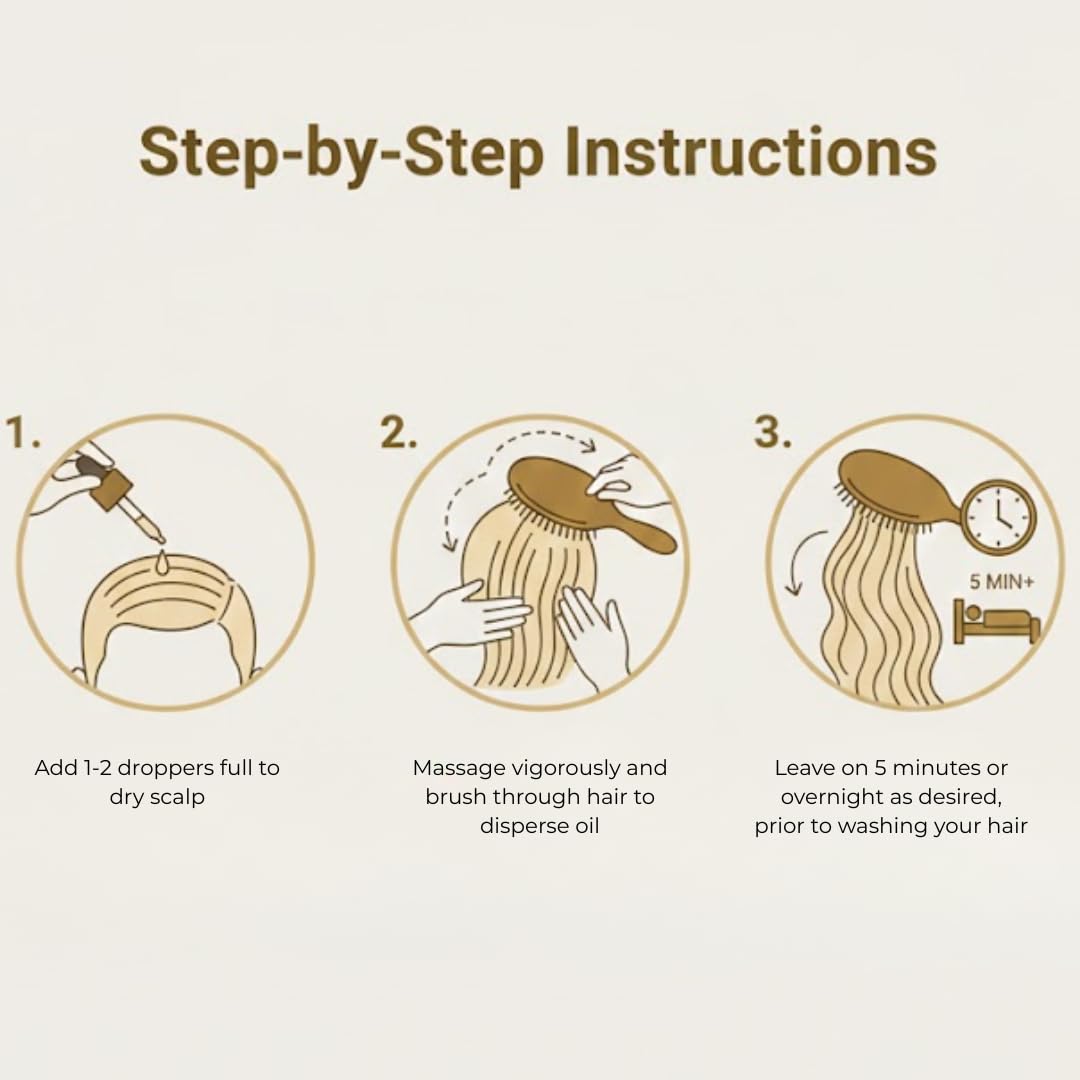 Step-by-Step Instructions

1.

Add 1-2 droppers full to dry scalp

2.

Massage vigorously and brush through hair to disperse oil

3.

5 MIN+

Leave on 5 minutes or overnight as desired, prior to washing your hair