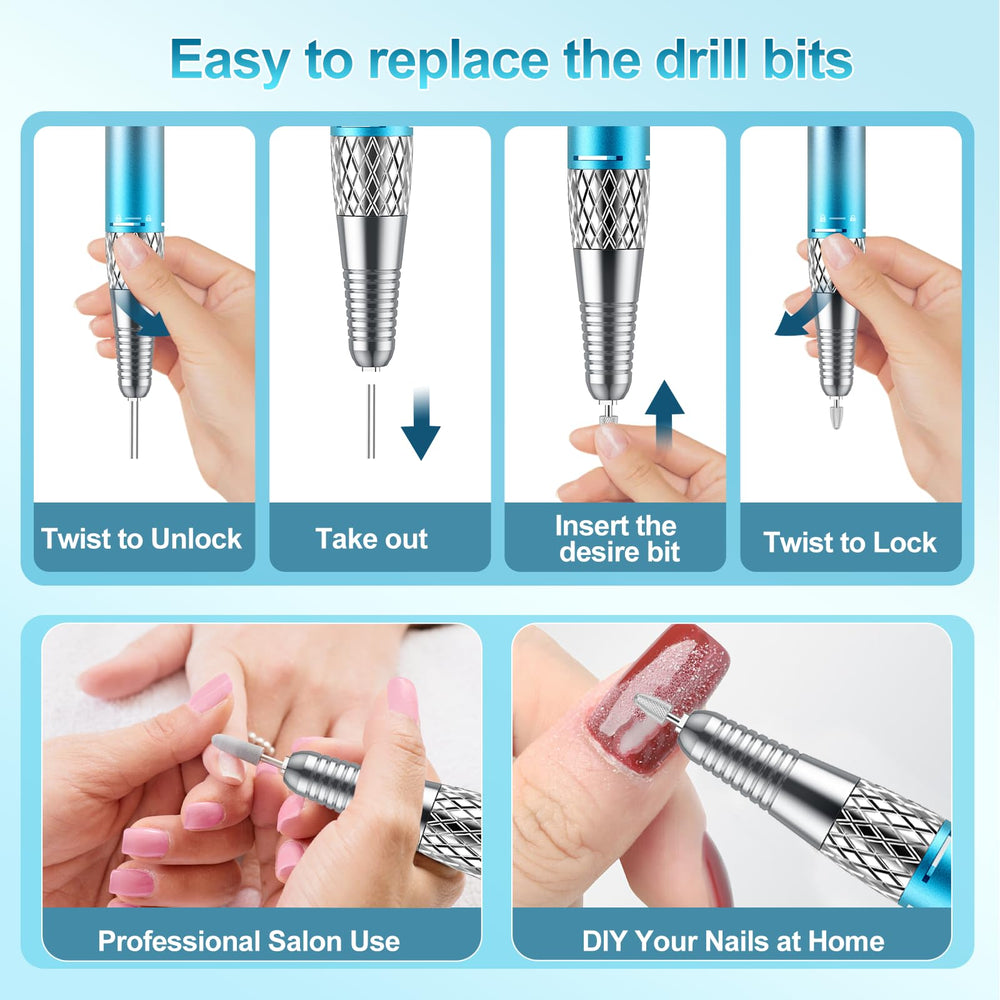 Easy to replace the drill bits

Twist to Unlock

Take out

Insert the desire bit

Twist to Lock

Professional Salon Use

DIY Your Nails at Home