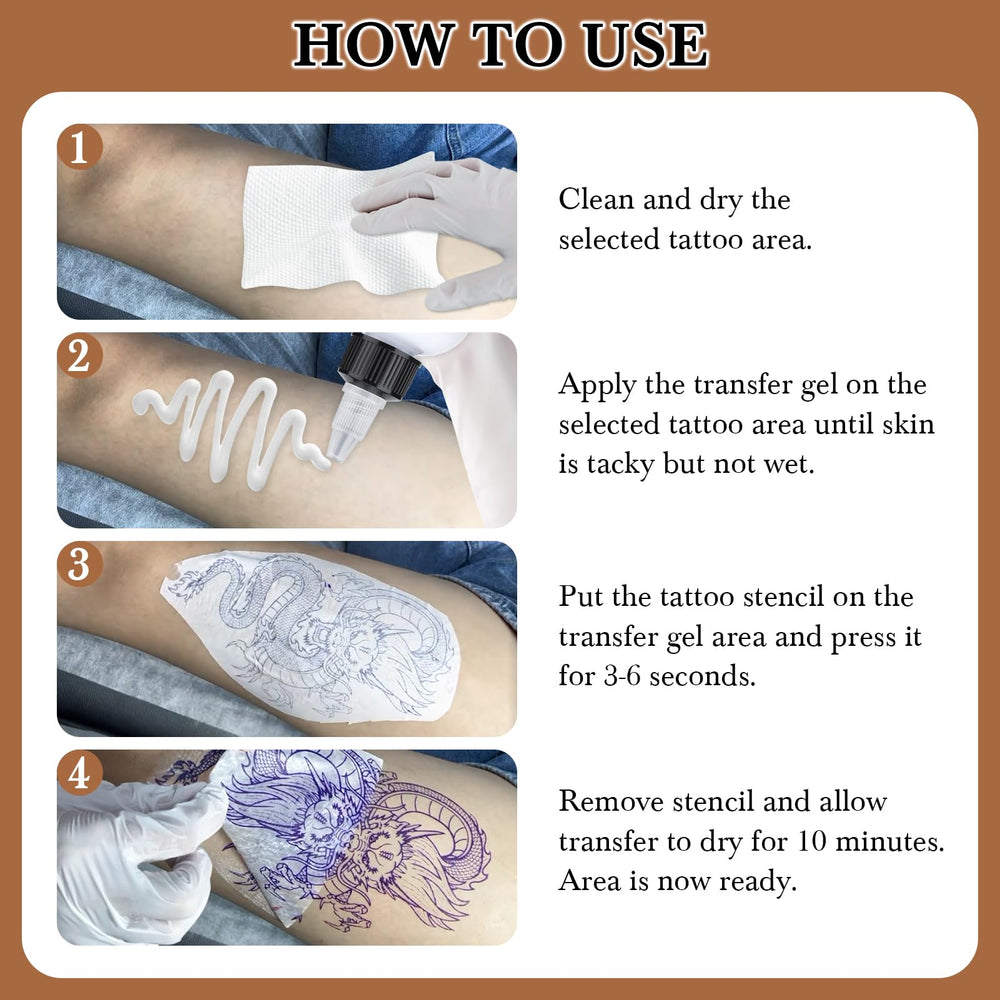 HOW TO USE

1

Clean and dry the selected tattoo area.

2

Apply the transfer gel on the selected tattoo area until skin is tacky but not wet.

3

Put the tattoo stencil on the transfer gel area and press it for 3-6 seconds.

4

Remove stencil and allow transfer to dry for 10 minutes. Area is now ready.