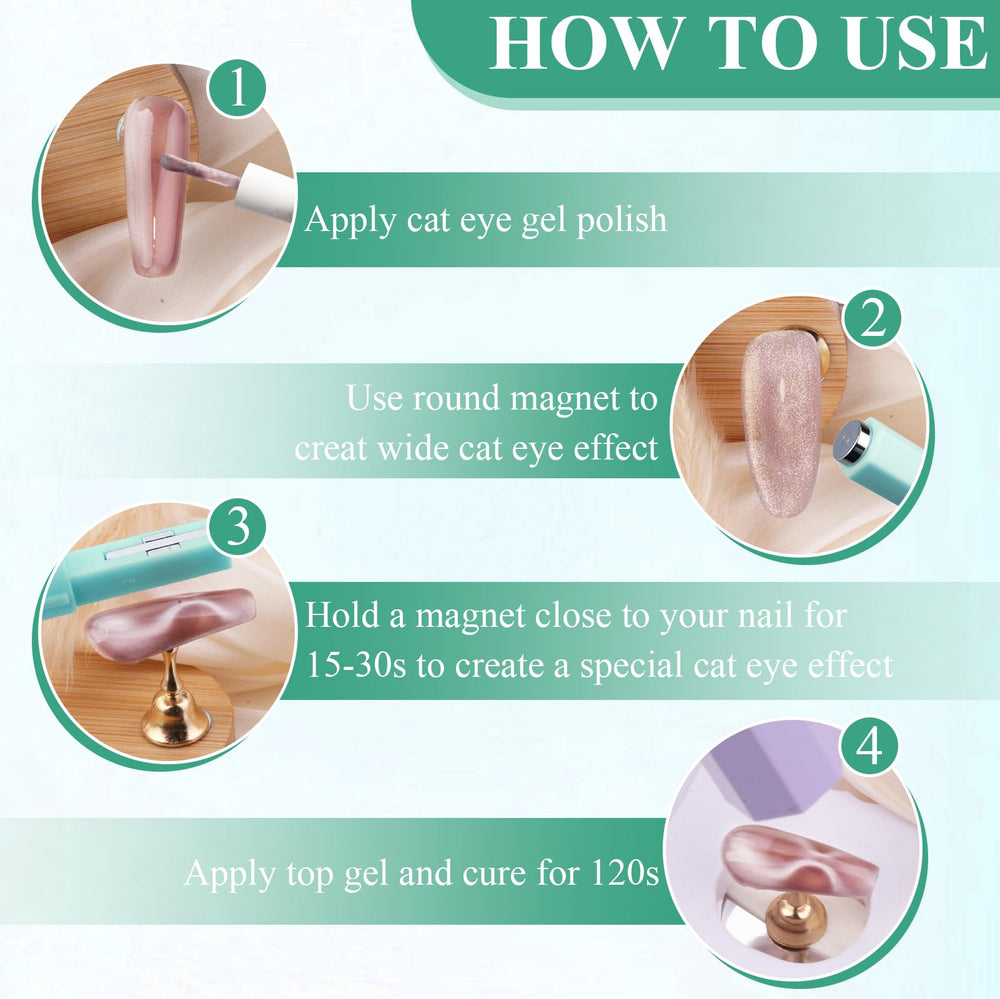 HOW TO USE

1

Apply cat eye gel polish

2

Use round magnet to creat wide cat eye effect

3

Hold a magnet close to your nail for 15-30s to create a special cat eye effect

4

Apply top gel and cure for 120s