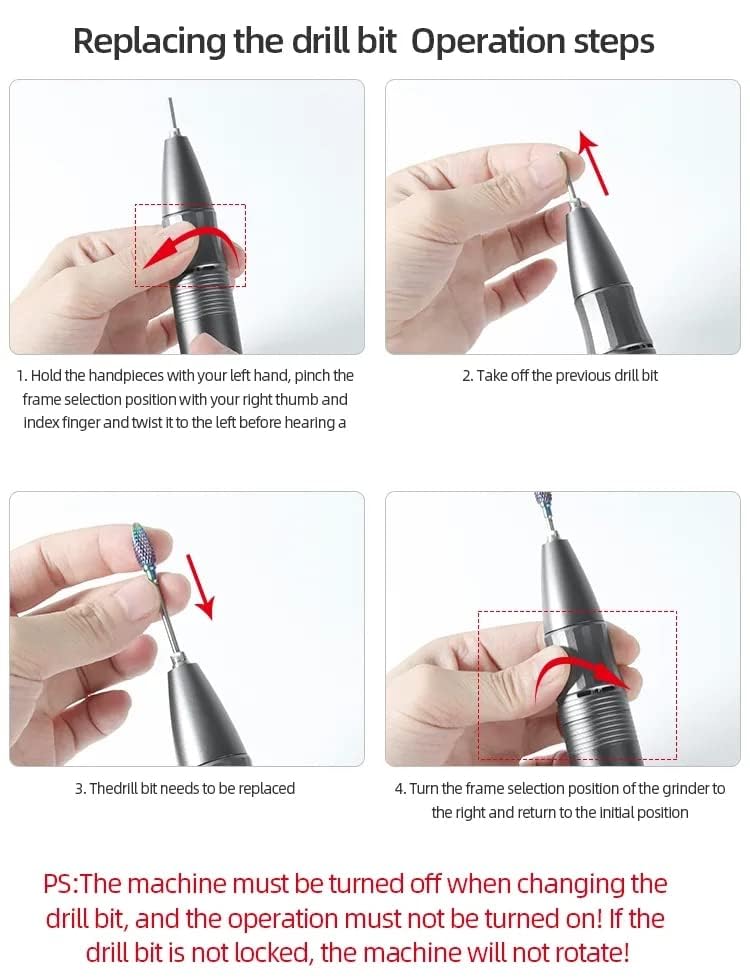 Replacing the drill bit Operation steps

1. Hold the handpieces with your left hand, pinch the frame selection position with your right thumb and index finger and twist it to the left before hearing a

2. Take off the previous drill bit

3. Thedrill bit needs to be replaced

4. Turn the frame selection position of the grinder to the right and return to the initial position

PS:The machine must be turned off when changing the drill bit, and the operation must not be turned on! If the drill bit is not locked, the machine will not rotate!