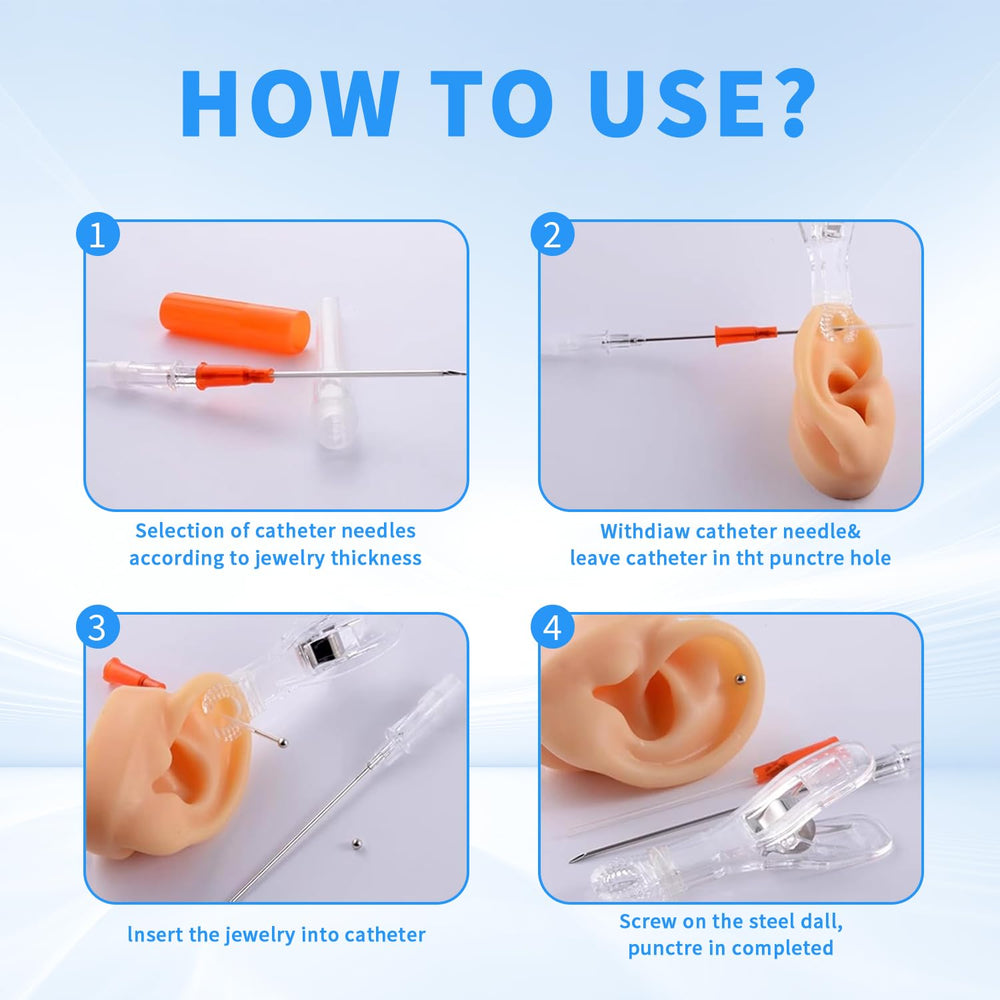 HOW TO USE?

1

Selection of catheter needles according to jewelry thickness

2

Withdiaw catheter needle& leave catheter in tht punctre hole

3

lnsert the jewelry into catheter

4

Screw on the steel dall, punctre in completed