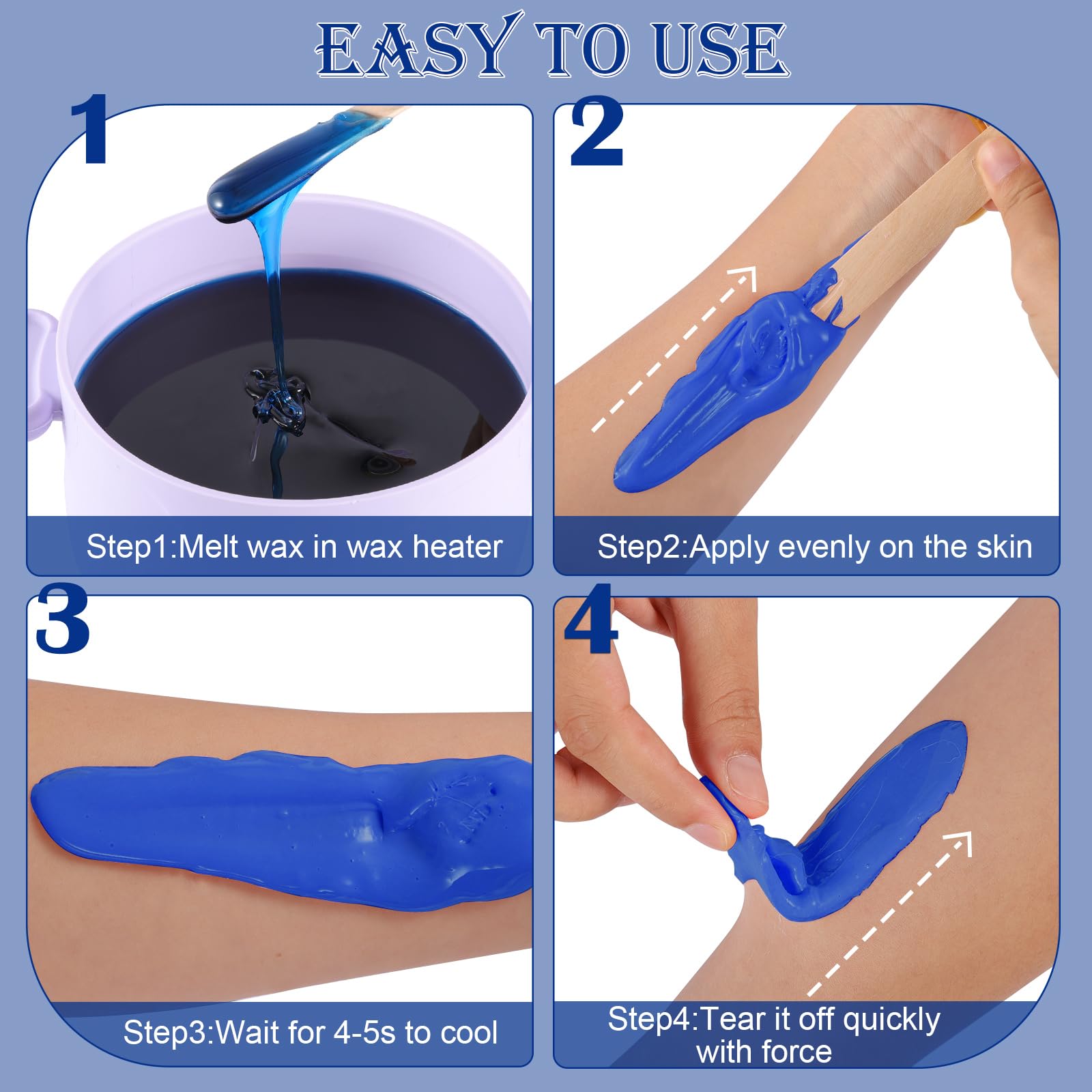 EASY TO USE

1

Step1:Melt wax in wax heater

2

Step2:Apply evenly on the skin

3

Step3:Wait for 4-5s to cool

4

Step4:Tear it off quickly with force