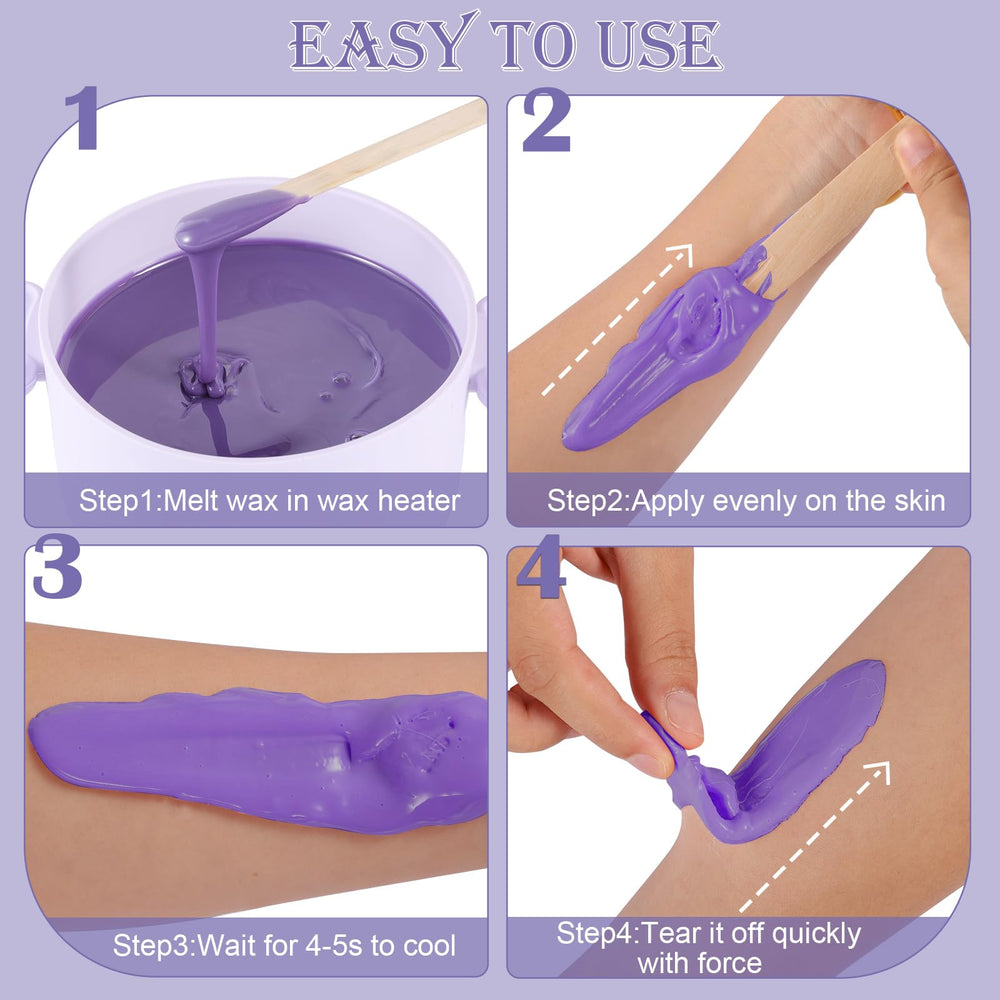 EASY TO USE

1

Step1:Melt wax in wax heater

2

Step2:Apply evenly on the skin

3

Step3:Wait for 4-5s to cool

4

Step4:Tear it off quickly with force